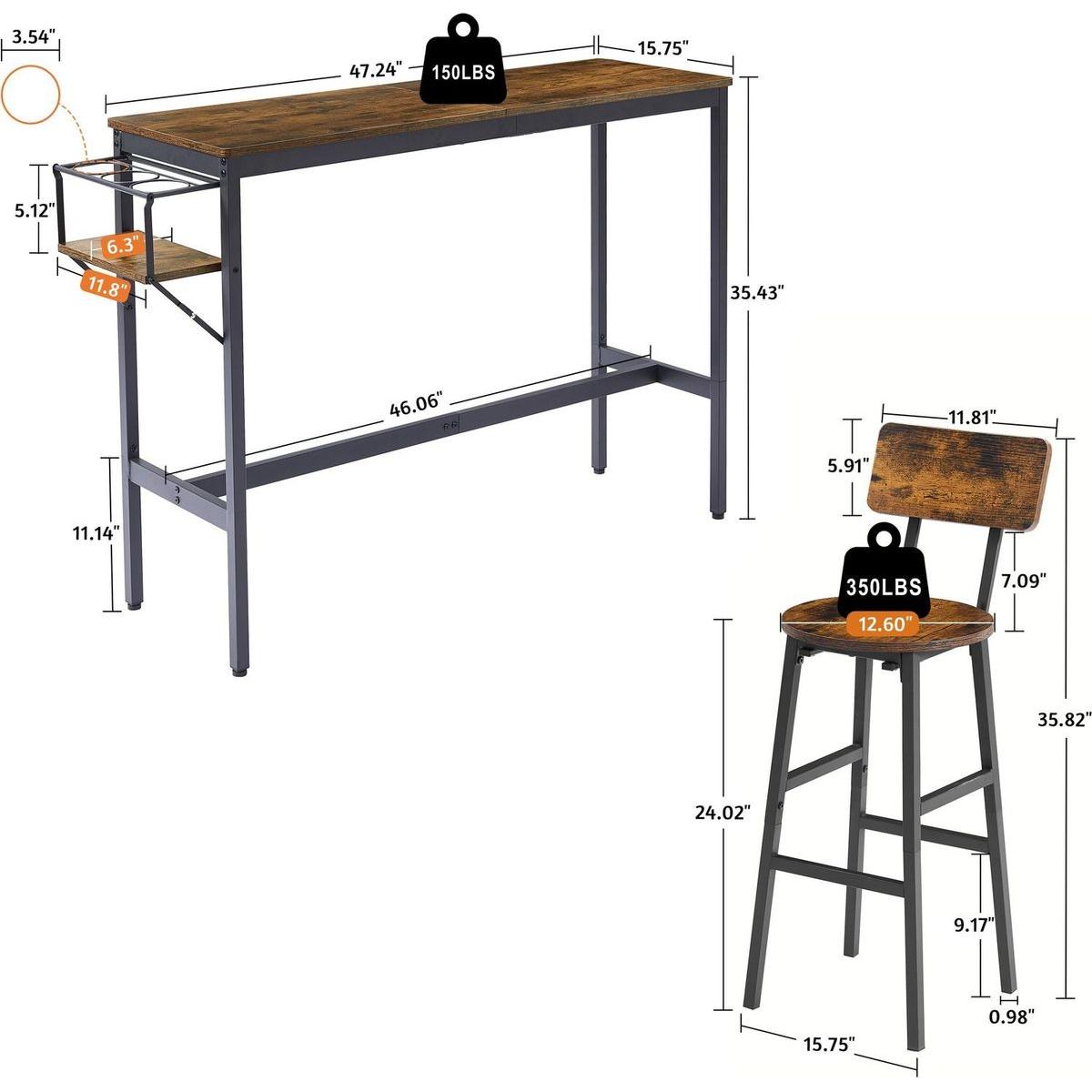 3.54"

47.24"

150LBS

15.75"

5.12"

6.3"

11.8"

35.43"

46.06"

11.14"

11.81"

5.91"

350LBS

7.09"

12.60"

35.82"

24.02"

9.17"

0.98"

15.75"