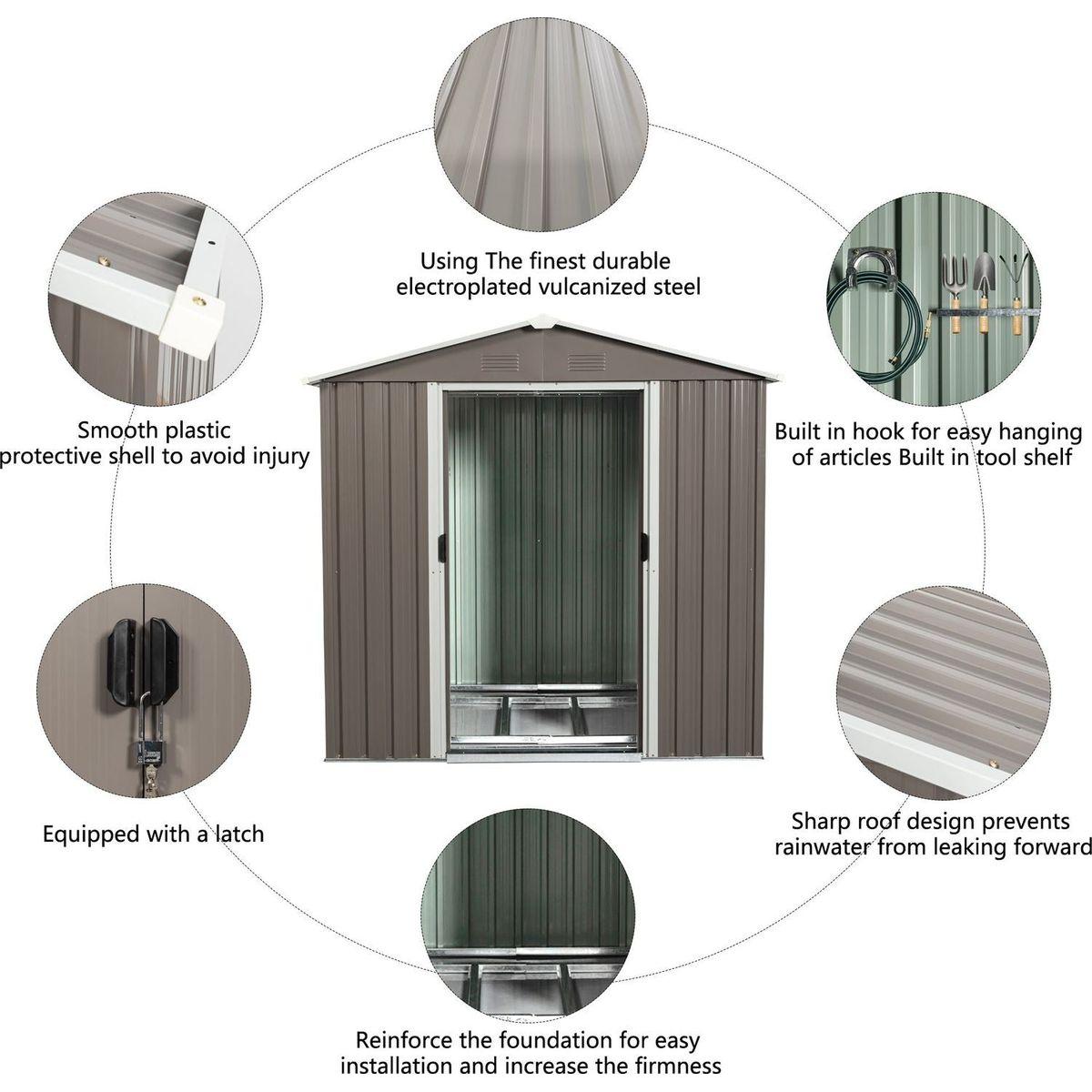 Using The finest durable electroplated vulcanized steel

Smooth plastic protective shell to avoid injury

Built in hook for easy hanging of articles Built in tool shelf

Equipped with a latch

Sharp roof design prevents rainwater from leaking forward

Reinforce the foundation for easy installation and increase the firmness