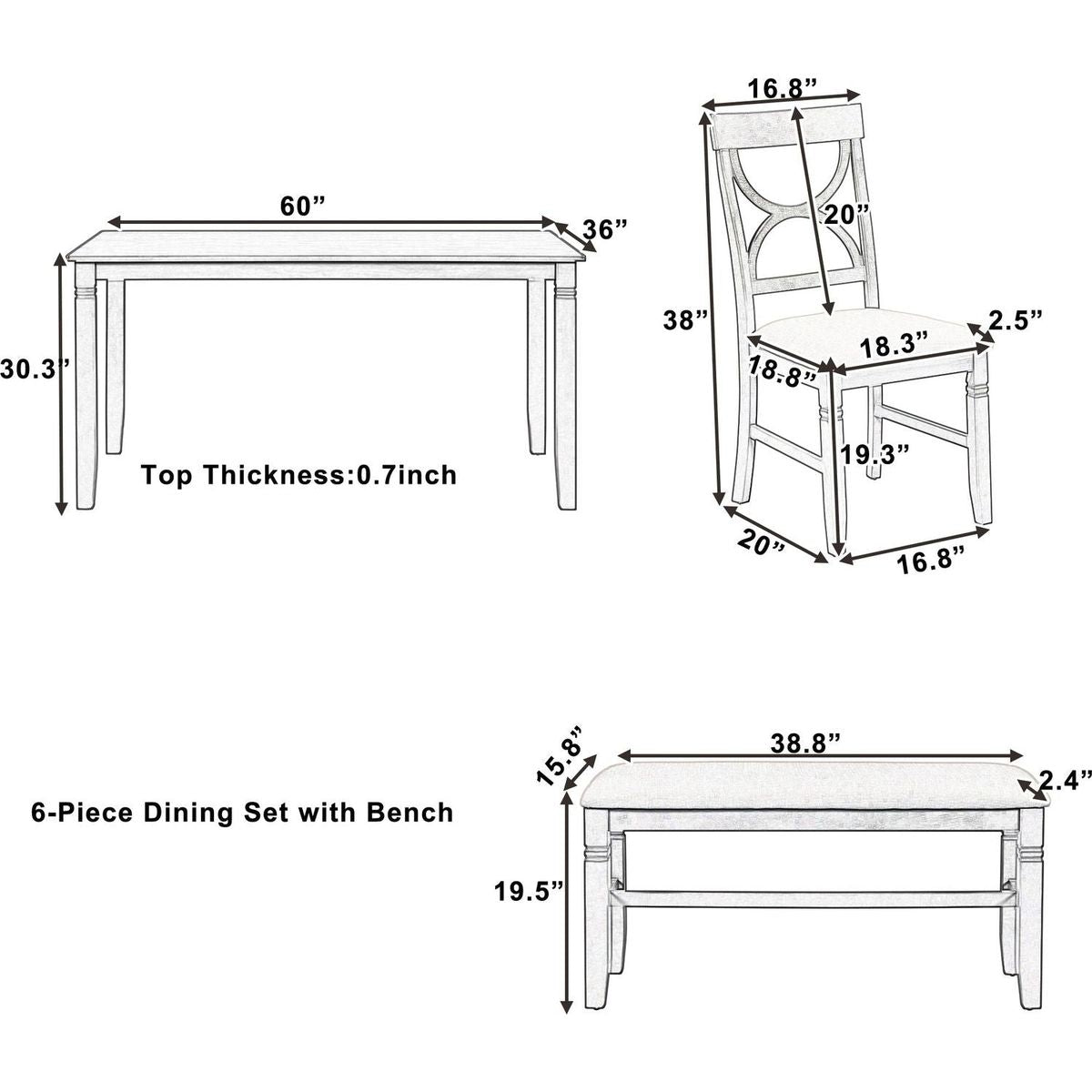 60”
36”
30.3”
Top Thickness:0.7inch

16.8”
20”
38”
2.5”
18.3”
18.8”
19.3”
20”
16.8”

6-Piece Dining Set with Bench

15.8”
38.8”
2.4”
19.5”