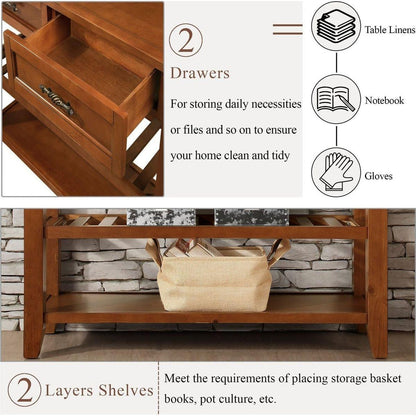 2 Drawers

For storing daily necessities or files and so on to ensure your home clean and tidy

Table Linens

Notebook

Gloves

2 Layers Shelves

Meet the requirements of placing storage basket books, pot culture, etc.