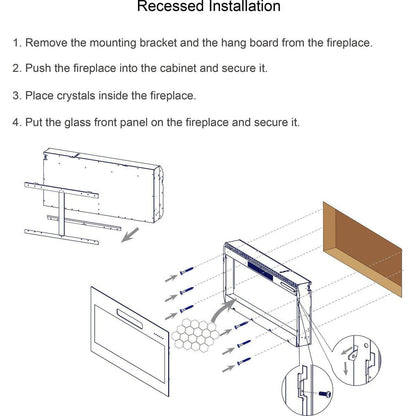 Recessed Installation

1. Remove the mounting bracket and the hang board from the fireplace.

2. Push the fireplace into the cabinet and secure it.

3. Place crystals inside the fireplace.

4. Put the glass front panel on the fireplace and secure it.