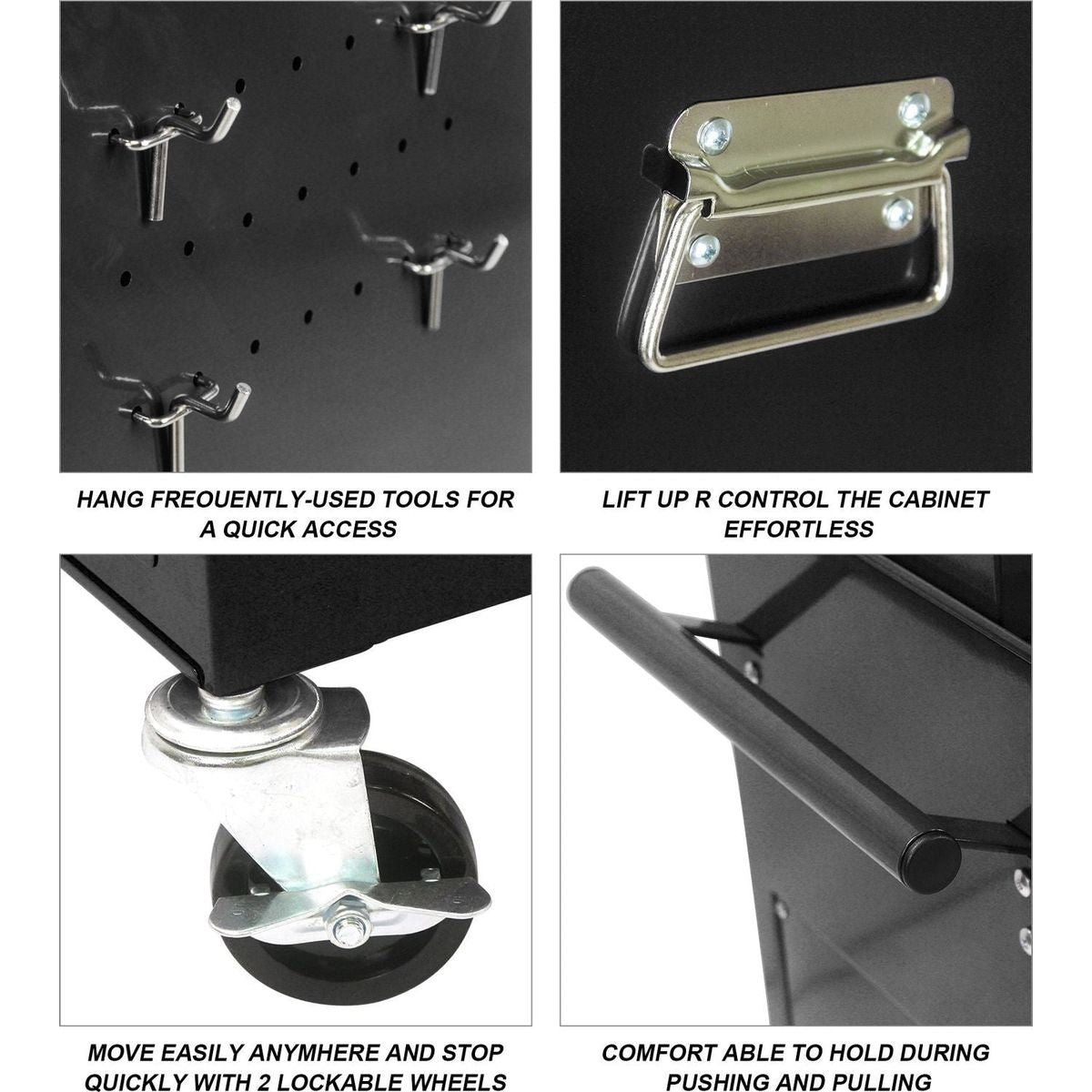 HANG FREOUENTLY-USED TOOLS FOR A QUICK ACCESS

LIFT UP R CONTROL THE CABINET EFFORTLESS

MOVE EASILY ANYMHERE AND STOP QUICKLY WITH 2 LOCKABLE WHEELS

COMFORT ABLE TO HOLD DURING PUSHING AND PULLING