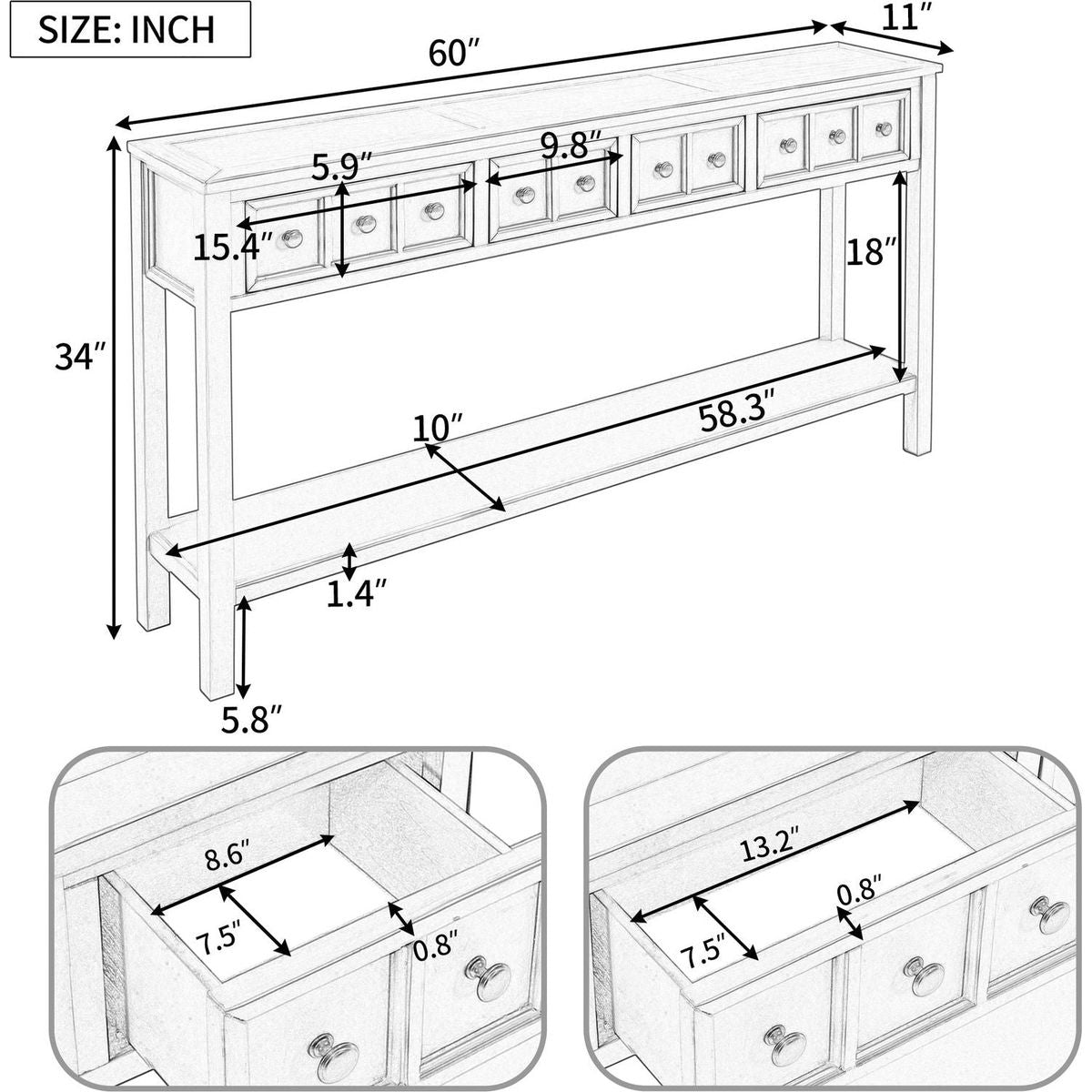 SIZE: INCH

60″

11″

5.9″

9.8″

15.4″

18″

34″

10″

58.3″

1.4″

5.8″

8.6″

7.5″

0.8″

13.2″

0.8″

7.5″