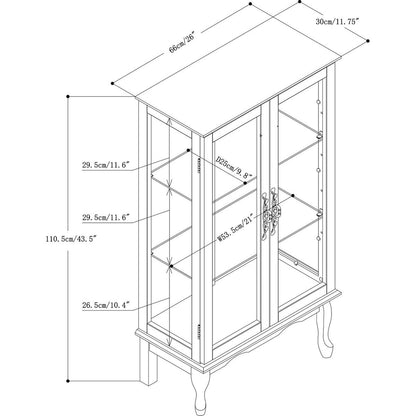 66cm/26"

30cm/11.75"

29.5cm/11.6"

D25cm/9.8"

29.5cm/11.6"

W53.5cm/21"

110.5cm/43.5"

26.5cm/10.4"