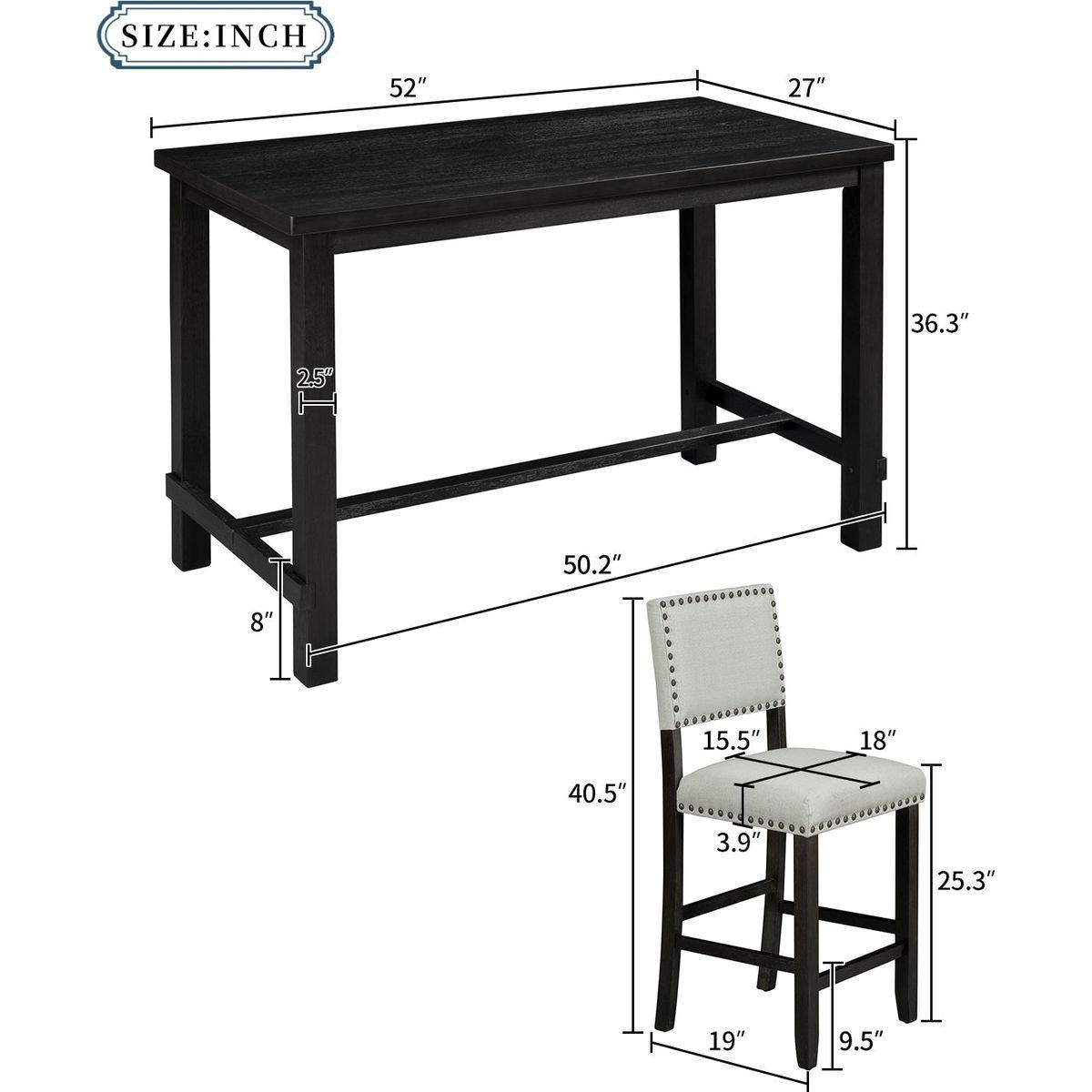 SIZE:INCH

52″

27″

36.3″

2.5″

50.2″

8″

15.5″

18″

40.5″

3.9″

25.3″

19″

9.5″