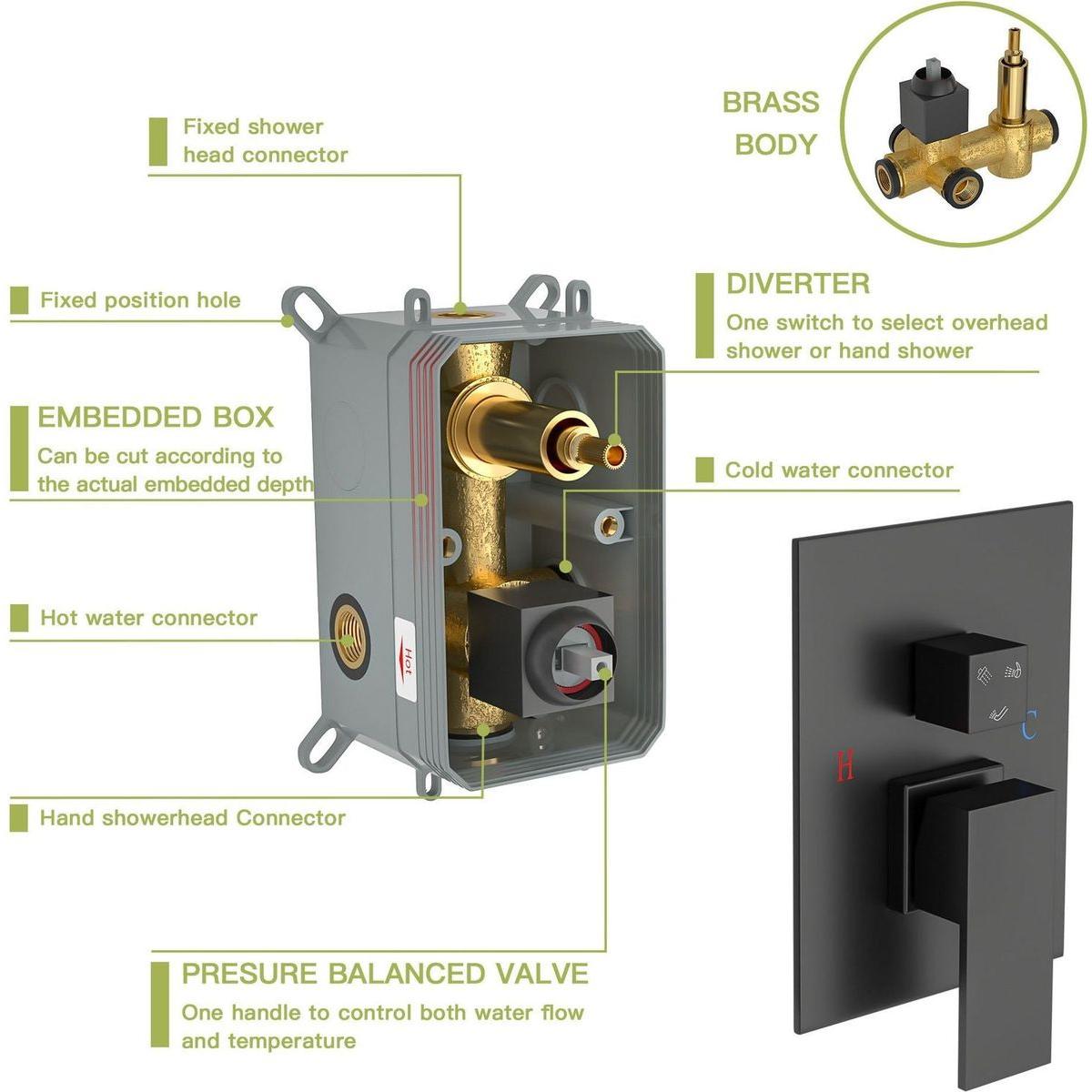 Fixed shower head connector

BRASS BODY

Fixed position hole

DIVERTER
One switch to select overhead shower or hand shower

EMBEDDED BOX
Can be cut according to the actual embedded depth

Cold water connector

Hot water connector

Hot

H

C

Hand showerhead Connector

PRESURE BALANCED VALVE
One handle to control both water flow and temperature