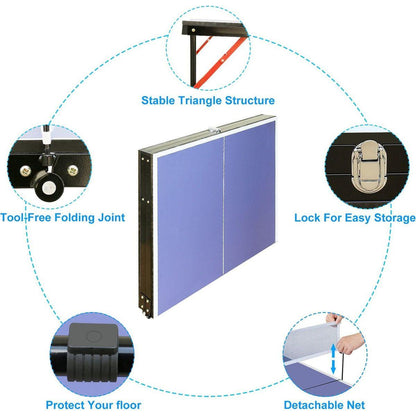 Stable Triangle Structure

Tool-Free Folding Joint

Lock For Easy Storage

Protect Your floor

Detachable Net