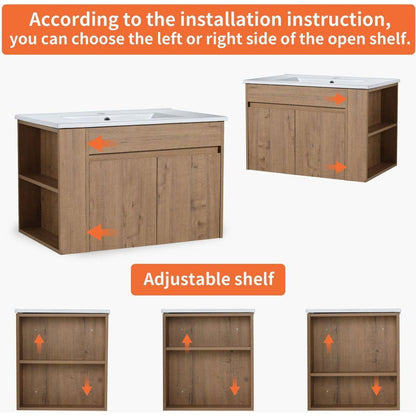 According to the installation instruction, you can choose the left or right side of the open shelf.

Adjustable shelf