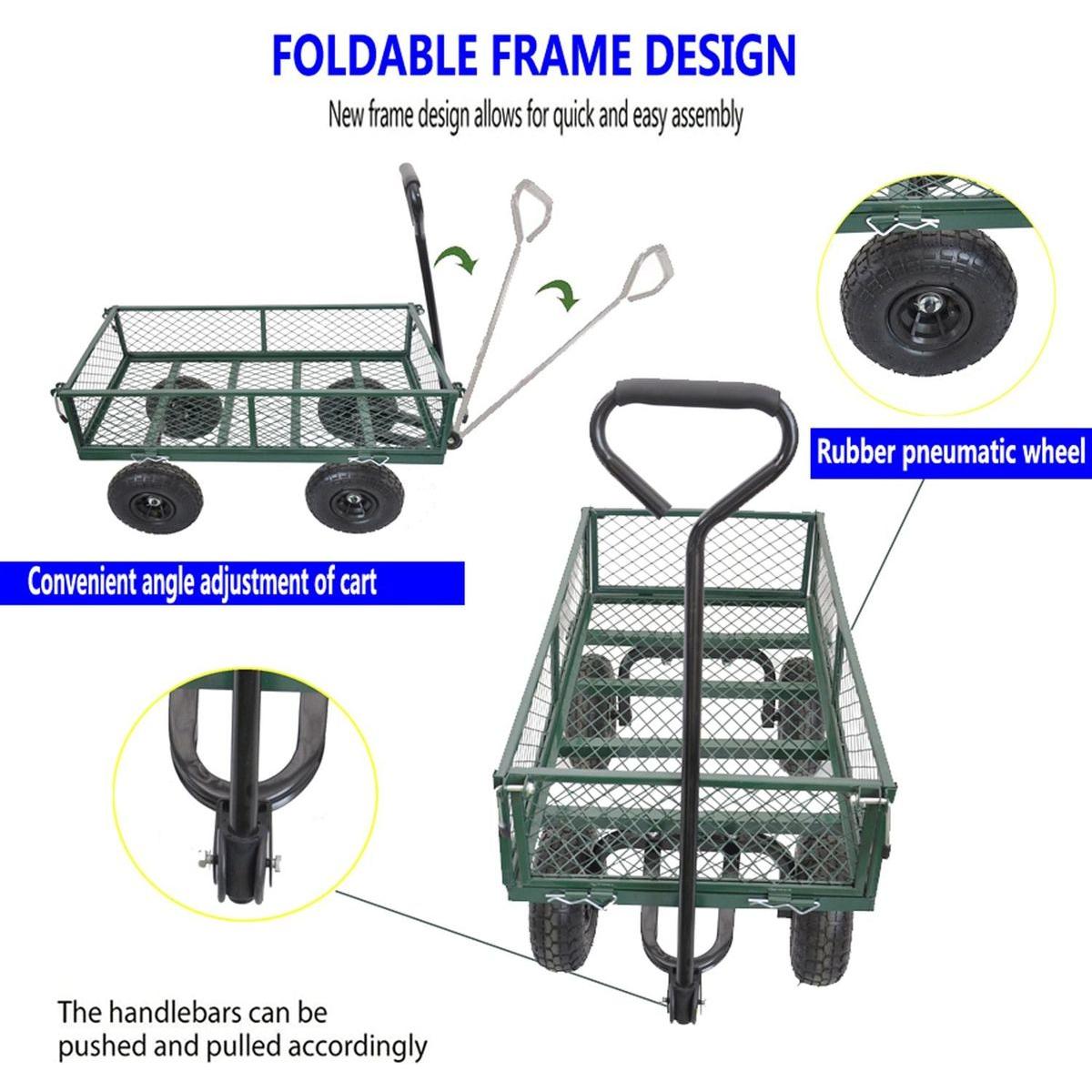 FOLDABLE FRAME DESIGN

New frame design allows for quick and easy assembly

Rubber pneumatic wheel

Convenient angle adjustment of cart

The handlebars can be pushed and pulled accordingly