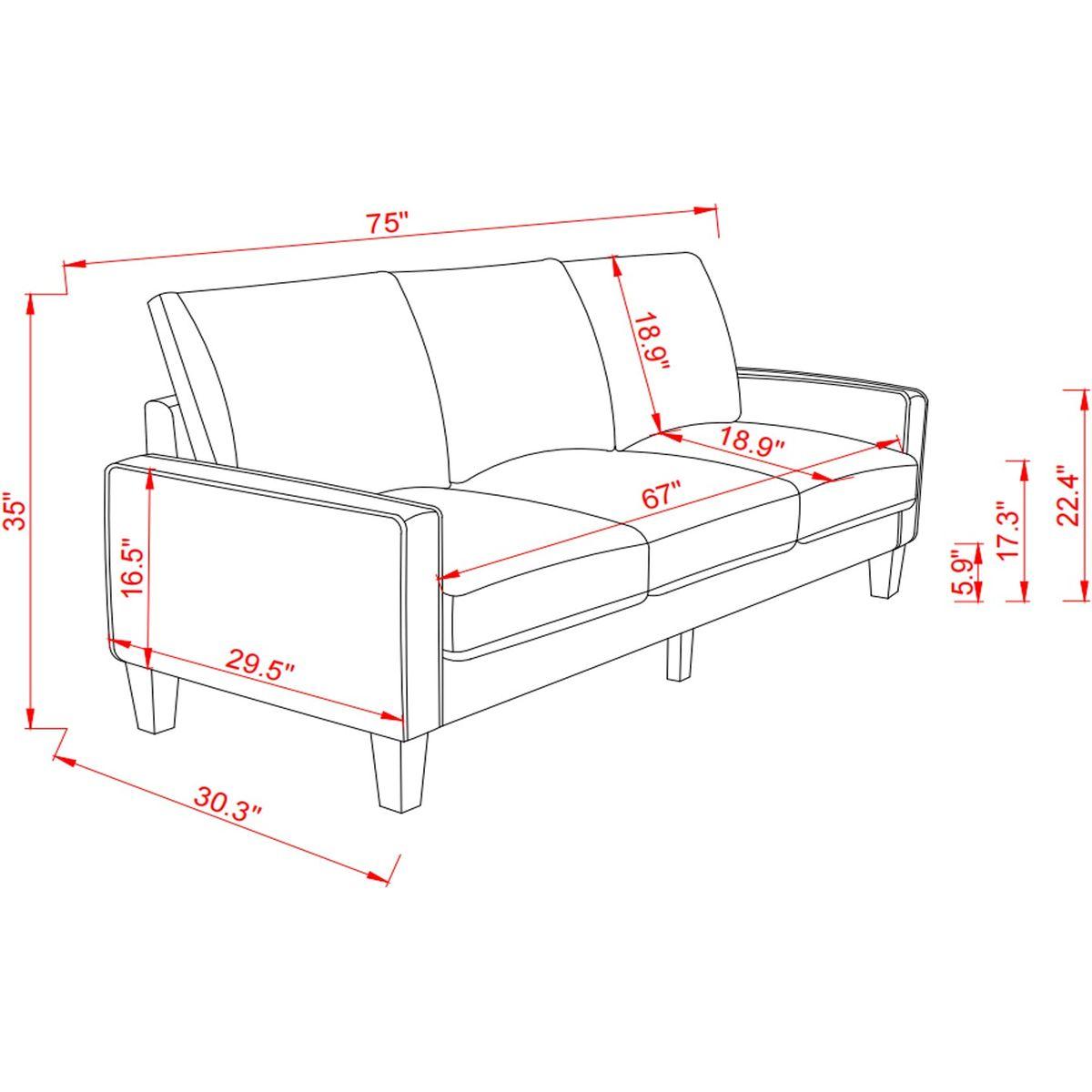 75"
35"
18.9"
18.9"
67"
16.5"
29.5"
30.3"
5.9"
17.3"
22.4"