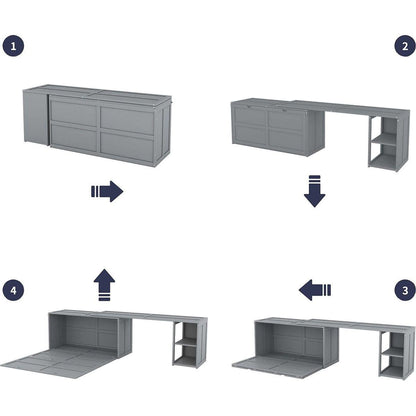 1

2

4

3