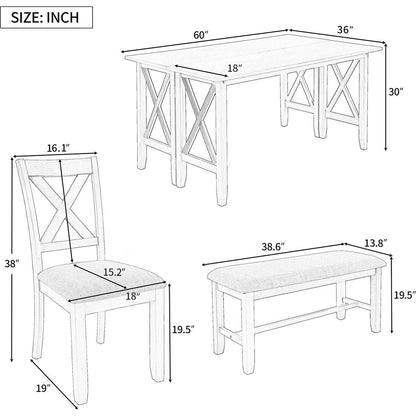 SIZE: INCH

60"

36"

18"

30"

16.1"

38"

15.2"

18"

19.5"

19"

38.6"

13.8"

19.5"