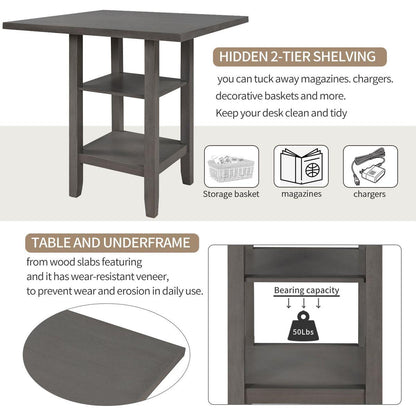 HIDDEN 2-TIER SHELVING

you can tuck away magazines. chargers. decorative baskets and more. Keep your desk clean and tidy

Storage basket

magazines

chargers

TABLE AND UNDERFRAME

from wood slabs featuring and it has wear-resistant veneer, to prevent wear and erosion in daily use.

Bearing capacity

50Lbs