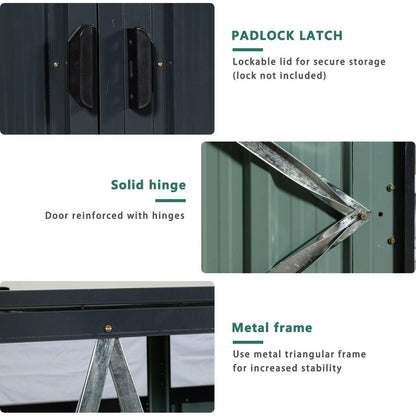 PADLOCK LATCH

Lockable lid for secure storage (lock not included)

Solid hinge

Door reinforced with hinges

Metal frame

Use metal triangular frame for increased stability