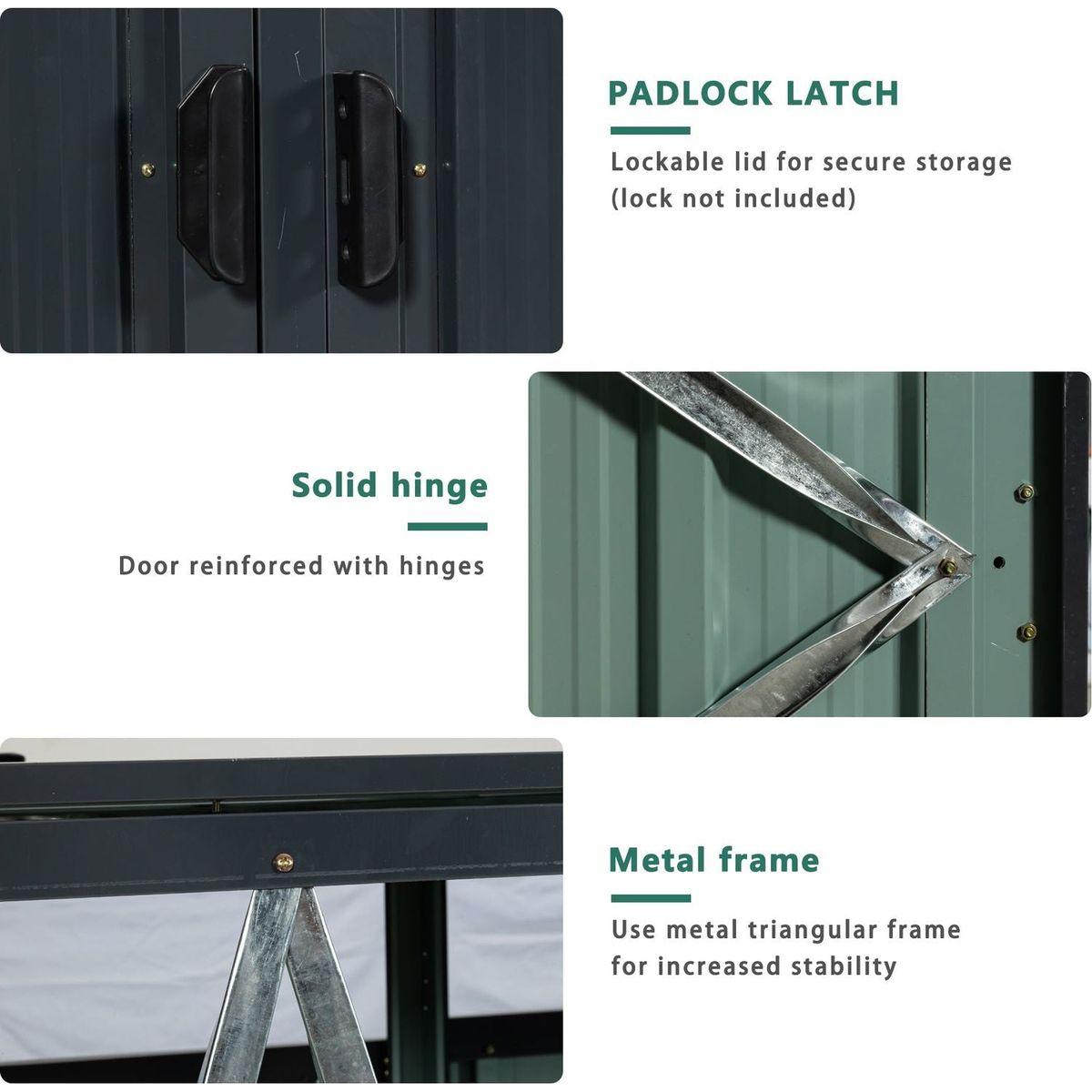 PADLOCK LATCH

Lockable lid for secure storage (lock not included)

Solid hinge

Door reinforced with hinges

Metal frame

Use metal triangular frame for increased stability