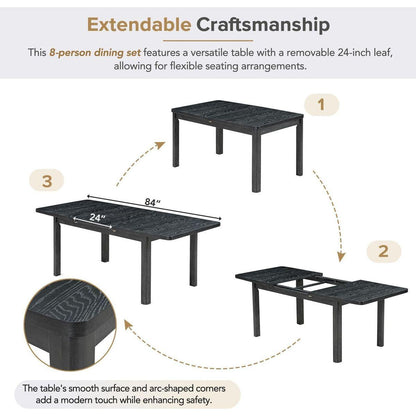 Extendable Craftsmanship

This 8-person dining set features a versatile table with a removable 24-inch leaf, allowing for flexible seating arrangements.

1

3

84"

24"

2

The table's smooth surface and arc-shaped corners add a modern touch while enhancing safety.