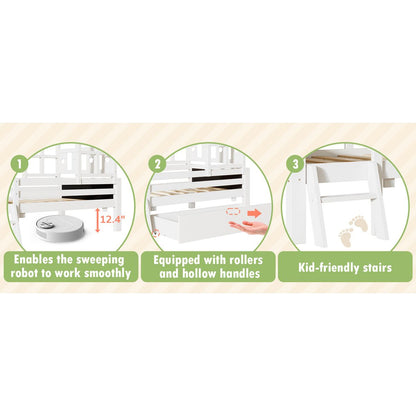 1

12.4"

Enables the sweeping robot to work smoothly

2

Equipped with rollers and hollow handles

3

Kid-friendly stairs