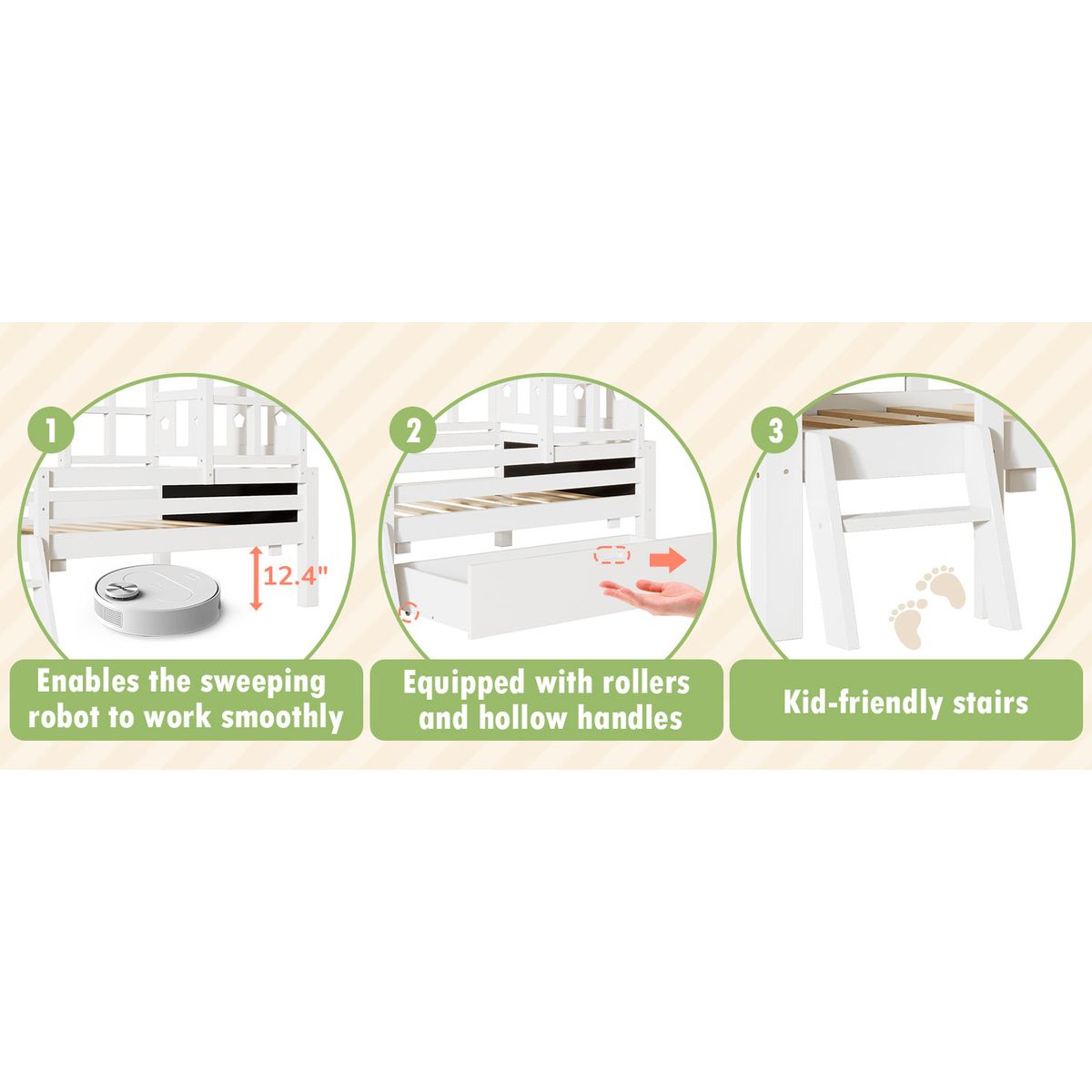 1

12.4"

Enables the sweeping robot to work smoothly

2

Equipped with rollers and hollow handles

3

Kid-friendly stairs