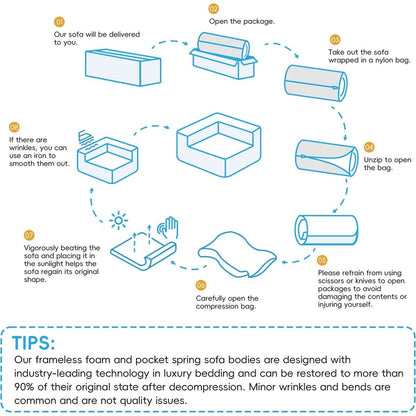 01
Our sofa will be delivered to you.

02
Open the package.

03
Take out the sofa wrapped in a nylon bag.

04
Unzip to open the bag.

05
Please refrain from using scissors or knives to open packages to avoid damaging the contents or injuring yourself.

06
Carefully open the compression bag.

07
Vigorously beating the sofa and placing it in the sunlight helps the sofa regain its original shape.

08
If there are wrinkles, you can use an iron to smooth them out.

TIPS:
Our frameless foam and pocket spring sofa bodies are designed with industry-leading technology in luxury bedding and can be restored to more than 90% of their original state after decompression. Minor wrinkles and bends are common and are not quality issues.