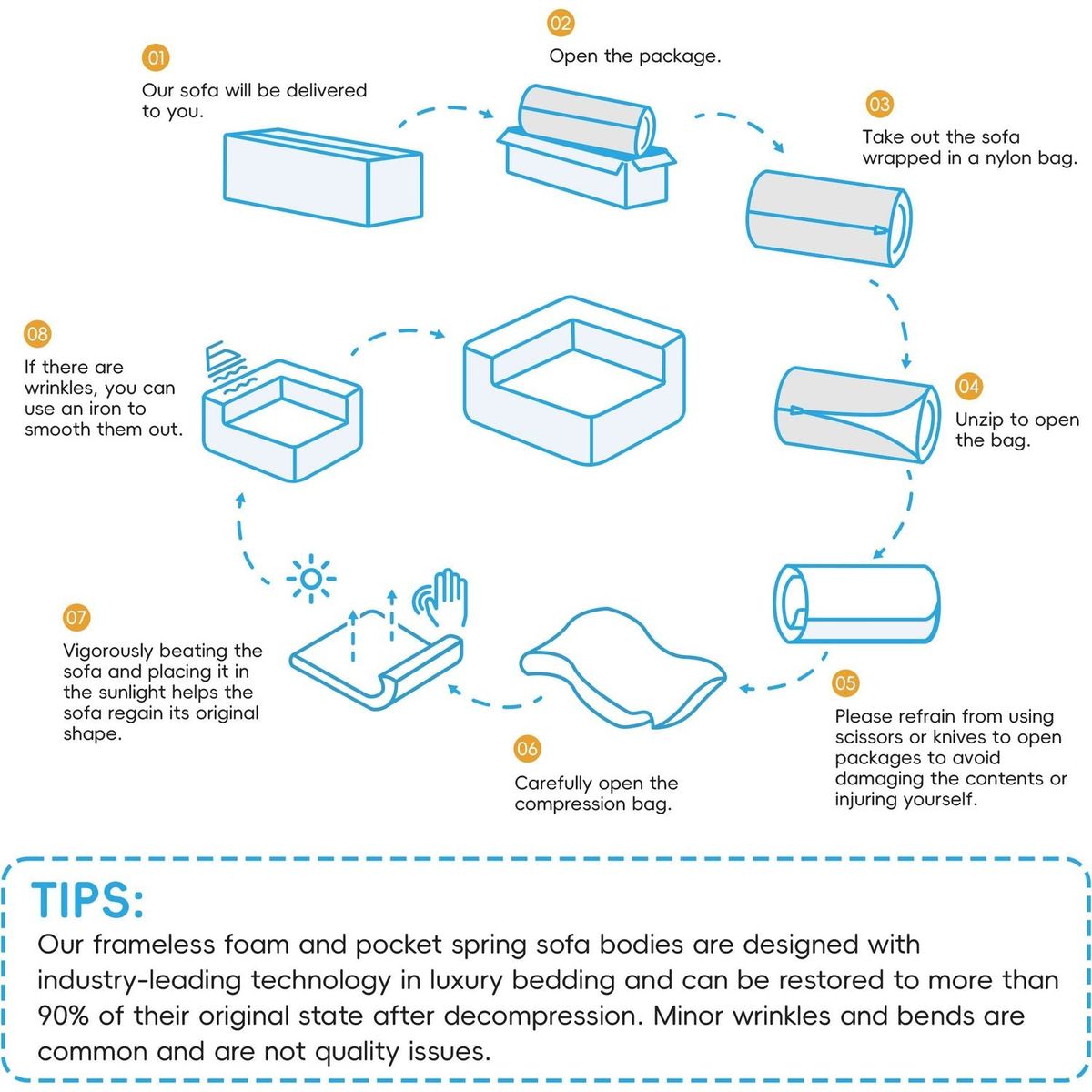 01
Our sofa will be delivered to you.

02
Open the package.

03
Take out the sofa wrapped in a nylon bag.

04
Unzip to open the bag.

05
Please refrain from using scissors or knives to open packages to avoid damaging the contents or injuring yourself.

06
Carefully open the compression bag.

07
Vigorously beating the sofa and placing it in the sunlight helps the sofa regain its original shape.

08
If there are wrinkles, you can use an iron to smooth them out.

TIPS:
Our frameless foam and pocket spring sofa bodies are designed with industry-leading technology in luxury bedding and can be restored to more than 90% of their original state after decompression. Minor wrinkles and bends are common and are not quality issues.