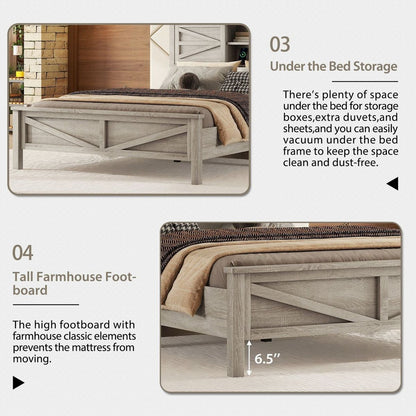 03

Under the Bed Storage

There's plenty of space under the bed for storage boxes,extra duvets,and sheets,and you can easily vacuum under the bed frame to keep the space clean and dust-free.

04

Tall Farmhouse Footboard

The high footboard with farmhouse classic elements prevents the mattress from moving.

6.5"