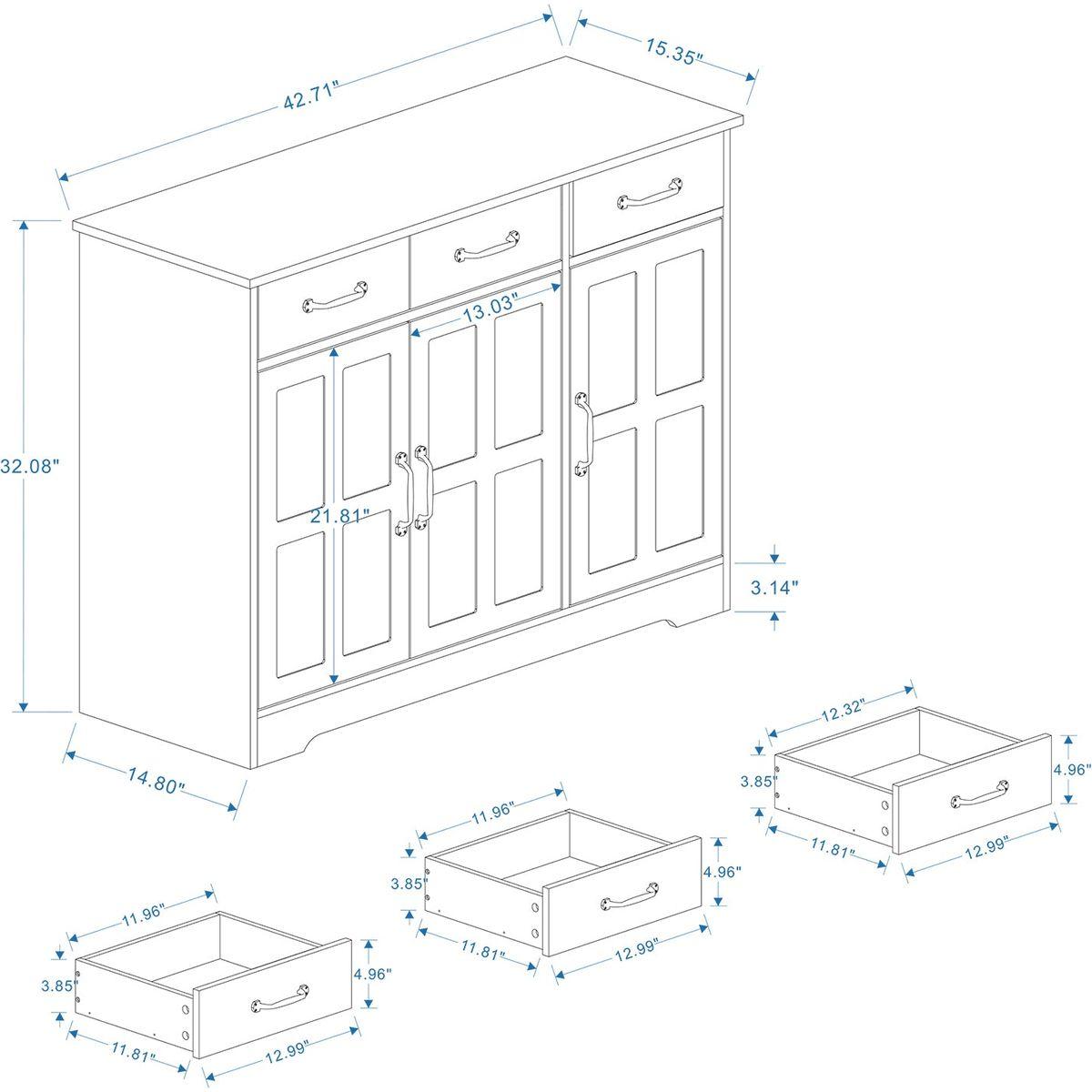 42.71"

15.35"

32.08"

13.03"

21.81"

3.14"

14.80"

12.32"

3.85"

4.96"

11.81"

12.99"

11.96"

3.85"

4.96"

11.81"

12.99"

11.96"

3.85"

4.96"

11.81"

12.99"