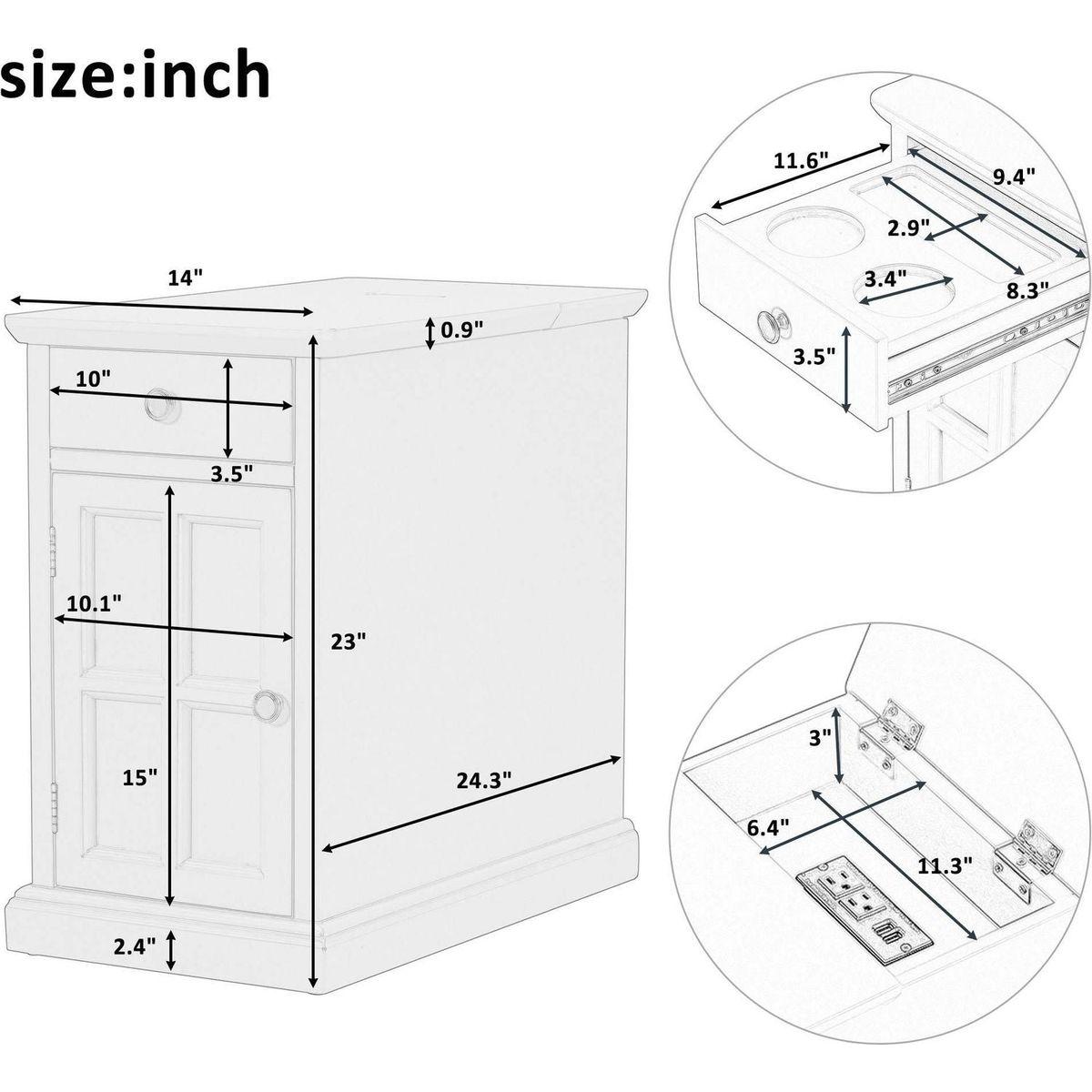 size:inch

14"

0.9"

10"

3.5"

10.1"

23"

15"

24.3"

2.4"

11.6"

9.4"

2.9"

3.4"

8.3"

3.5"

3"

6.4"

11.3"