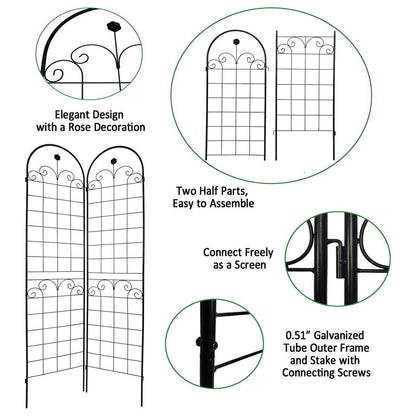 Elegant Design
with a Rose Decoration

Two Half Parts,
Easy to Assemble

Connect Freely
as a Screen

0.51" Galvanized
Tube Outer Frame
and Stake with
Connecting Screws