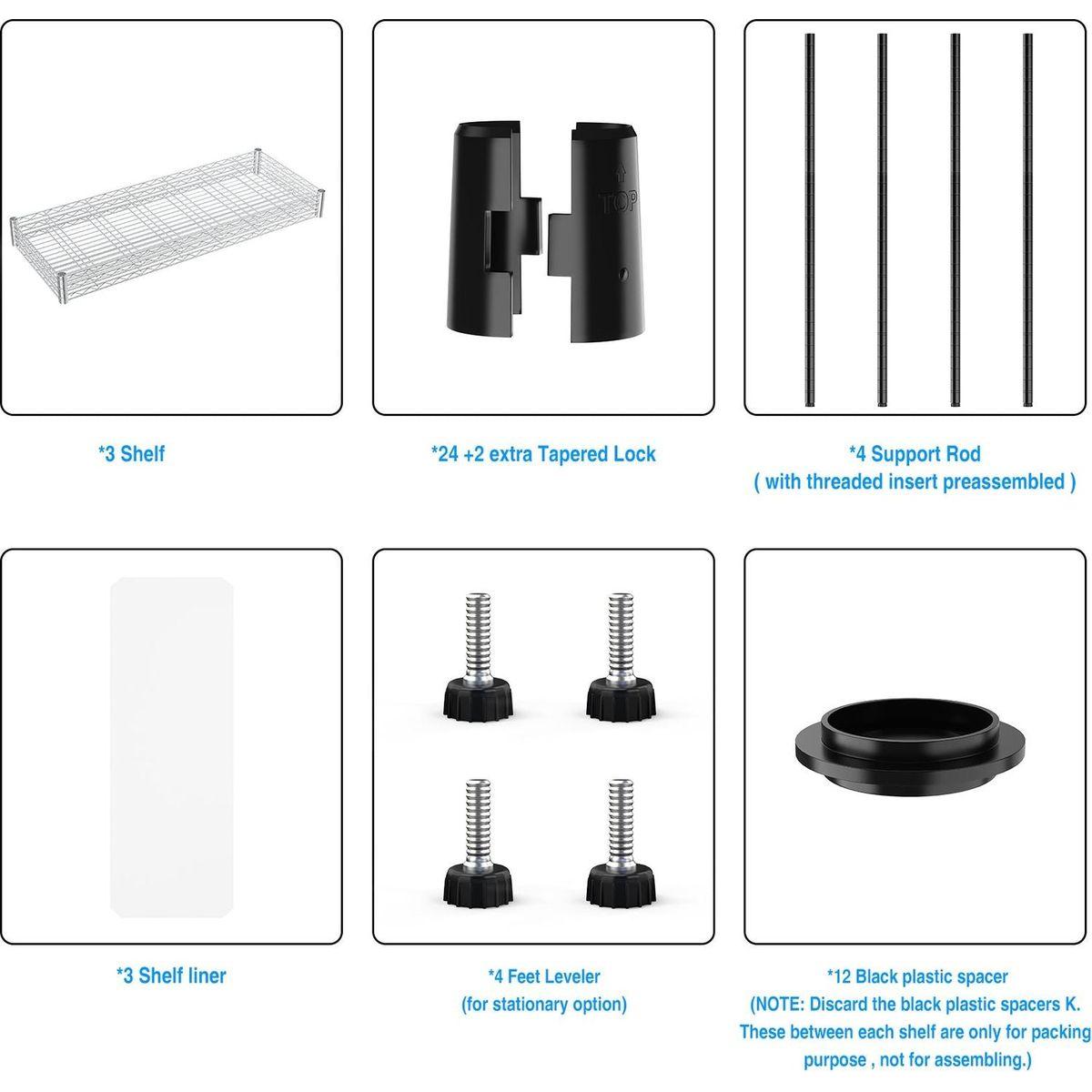 TOP

*3 Shelf

*24 +2 extra Tapered Lock

*4 Support Rod
( with threaded insert preassembled )

*3 Shelf liner

*4 Feet Leveler
(for stationary option)

*12 Black plastic spacer
(NOTE: Discard the black plastic spacers K. These between each shelf are only for packing purpose , not for assembling.)