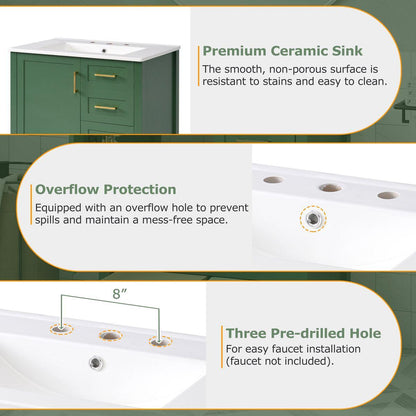 Premium Ceramic Sink

The smooth, non-porous surface is resistant to stains and easy to clean.

Overflow Protection

Equipped with an overflow hole to prevent spills and maintain a mess-free space.

8″

Three Pre-drilled Hole

For easy faucet installation (faucet not included).