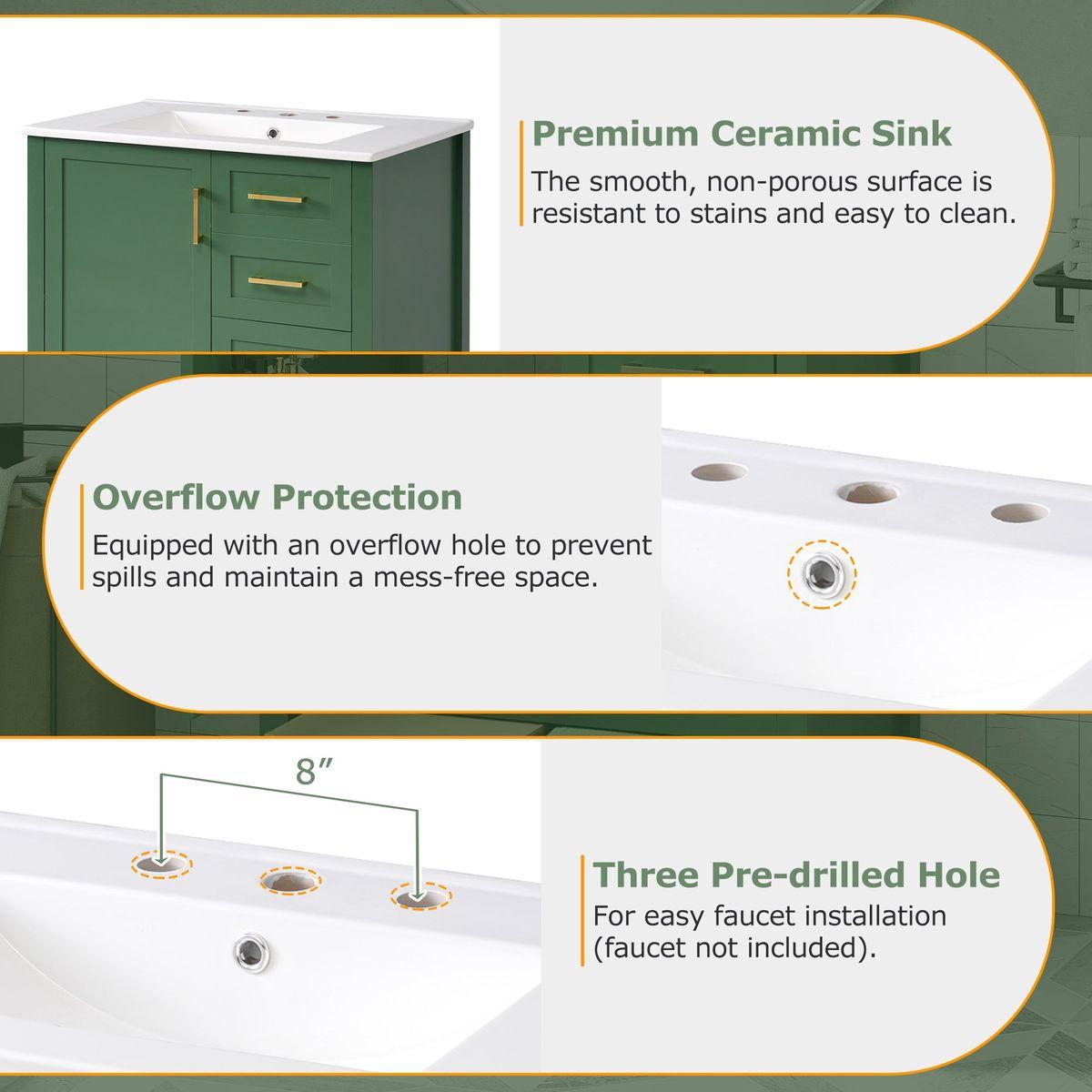 Premium Ceramic Sink

The smooth, non-porous surface is resistant to stains and easy to clean.

Overflow Protection

Equipped with an overflow hole to prevent spills and maintain a mess-free space.

8″

Three Pre-drilled Hole

For easy faucet installation (faucet not included).