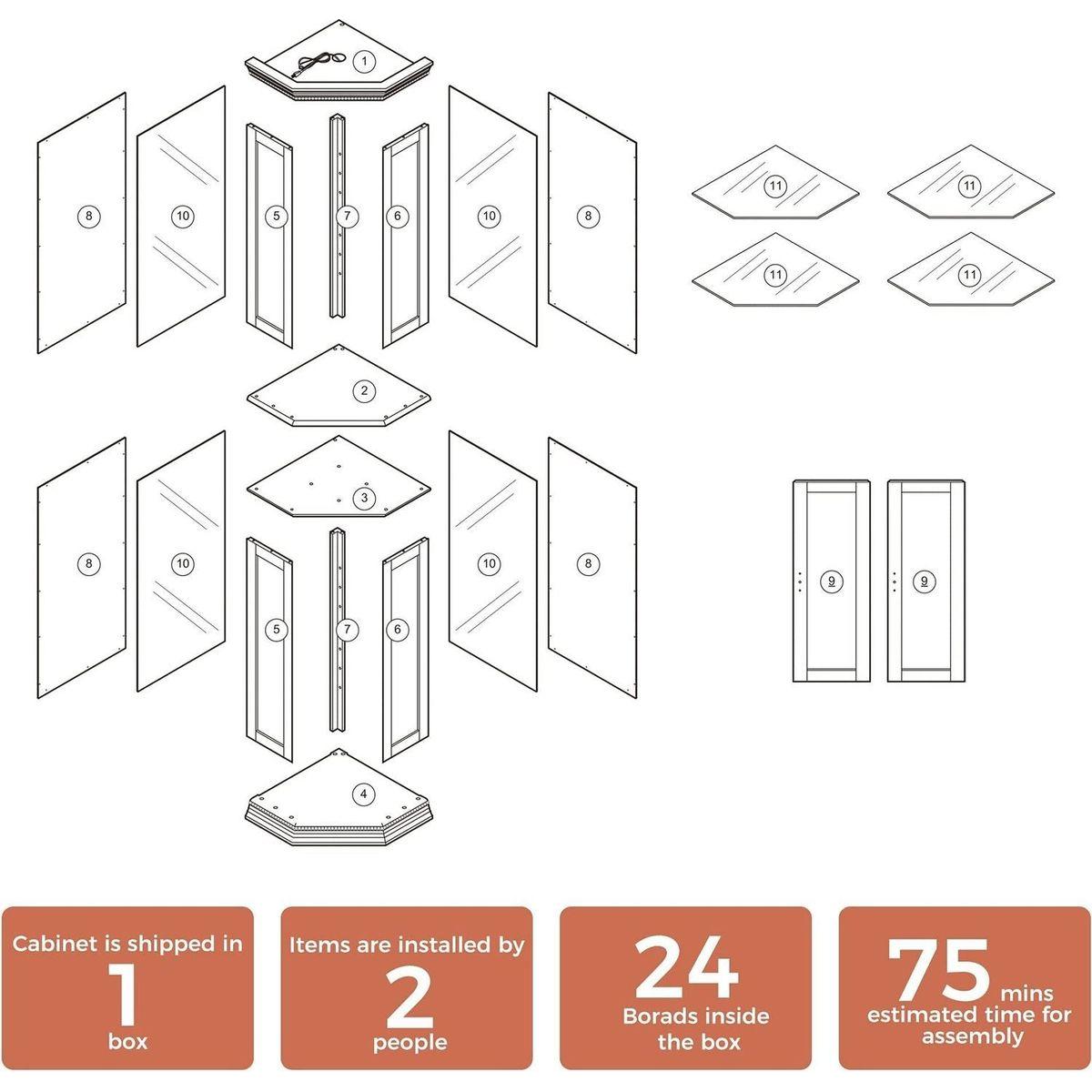 1

8

10

5

7

6

10

8

11

11

11

11

2

3

8

10

5

7

6

10

8

9

9

4

Cabinet is shipped in
1
box

Items are installed by
2
people

24
Borads inside the box

75 mins
estimated time for assembly