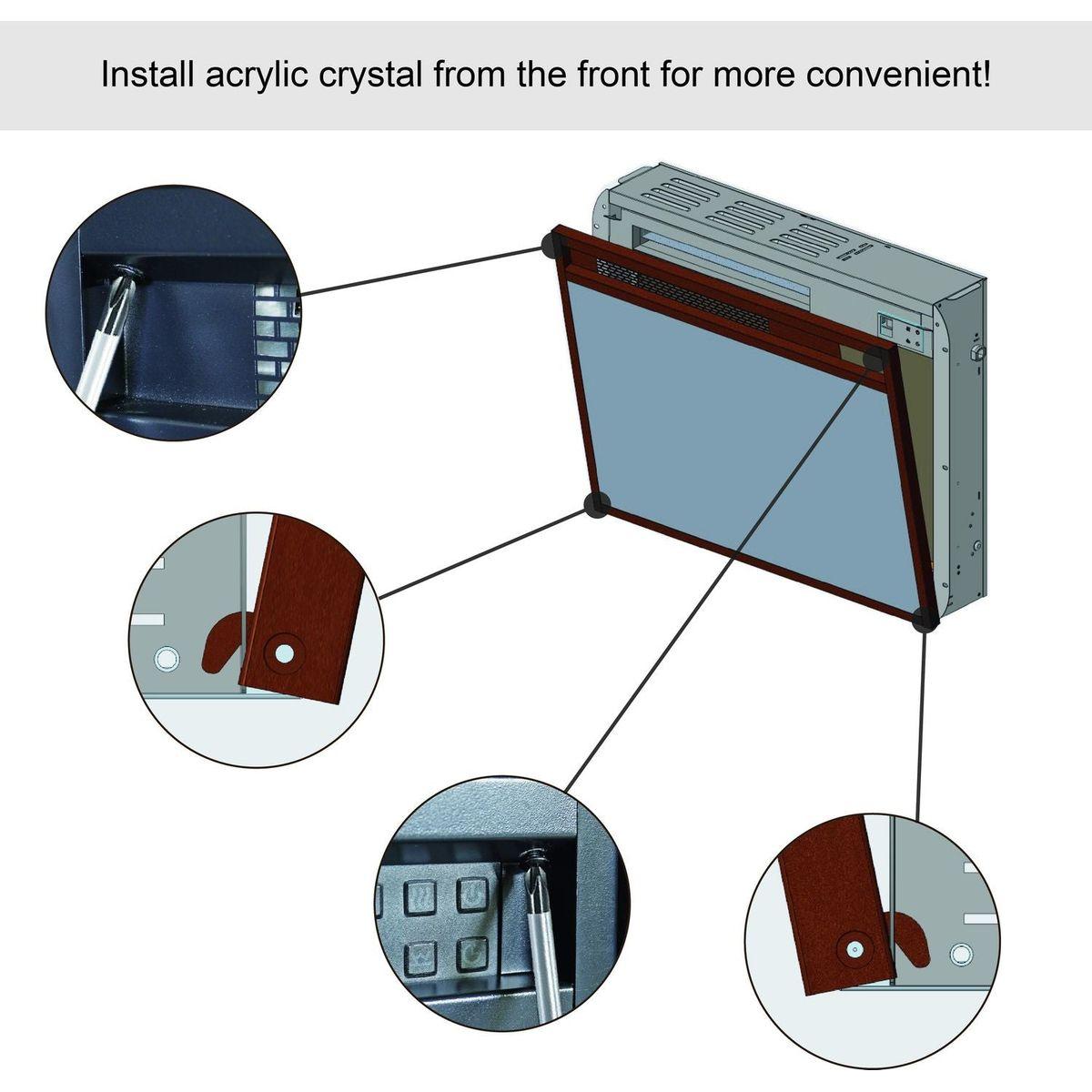 Install acrylic crystal from the front for more convenient!