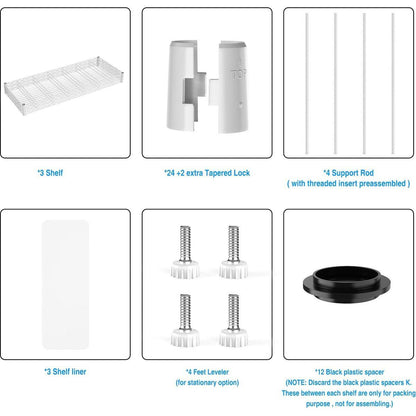 TOP

*3 Shelf

*24 +2 extra Tapered Lock

*4 Support Rod
( with threaded insert preassembled )

*3 Shelf liner

*4 Feet Leveler
(for stationary option)

*12 Black plastic spacer
(NOTE: Discard the black plastic spacers K. These between each shelf are only for packing purpose , not for assembling.)