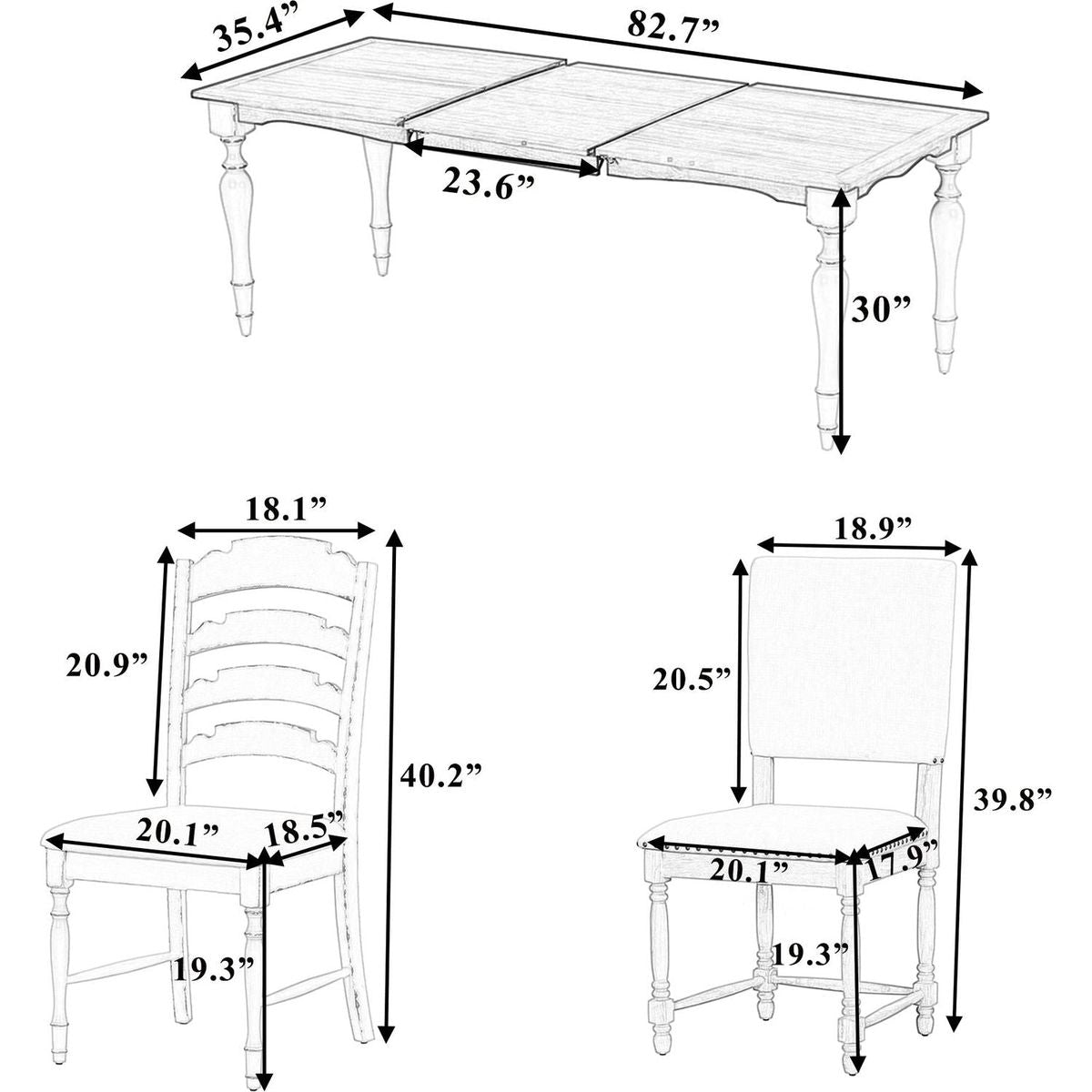 35.4”
82.7”
23.6”
30”

18.1”
20.9”
40.2”
20.1”
18.5”
19.3”

18.9”
20.5”
39.8”
20.1”
17.9”
19.3”