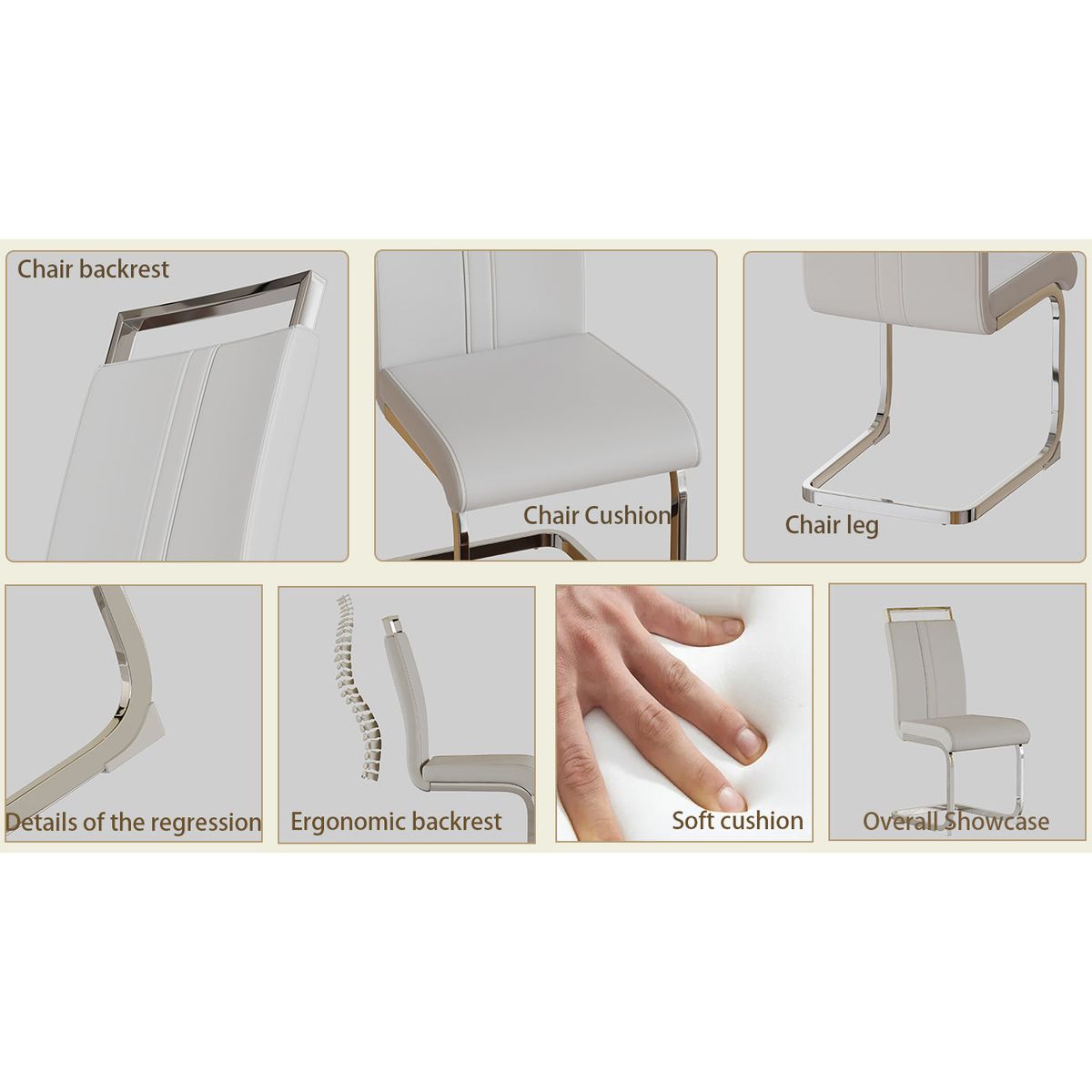 Chair backrest

Chair Cushion

Chair leg

Details of the regression

Ergonomic backrest

Soft cushion

Overall Showcase