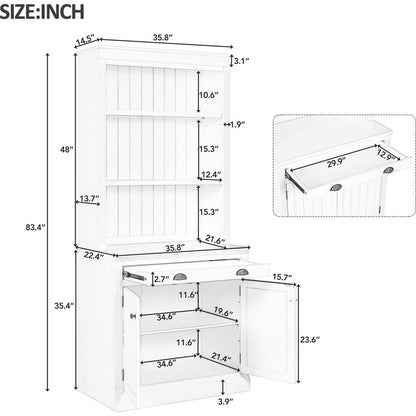 SIZE:INCH

14.5"
35.8"
3.1"
10.6"
1.9"
48"
15.3"
12.4"
13.7"
15.3"
83.4"
21.6"
35.8"
22.4"
2.7"
15.7"
11.6"
35.4"
34.6"
19.6"
11.6"
23.6"
34.6"
21.4"
3.9"

29.9"
12.9"