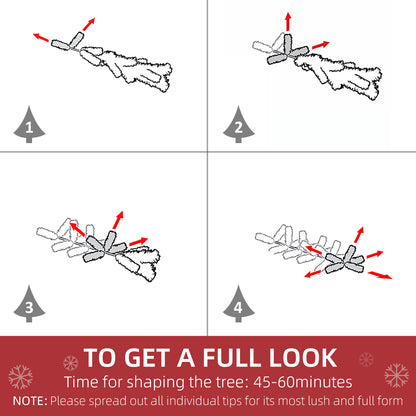 1

2

3

4

TO GET A FULL LOOK
Time for shaping the tree: 45-60minutes
NOTE: Please spread out all individual tips for its most lush and full form