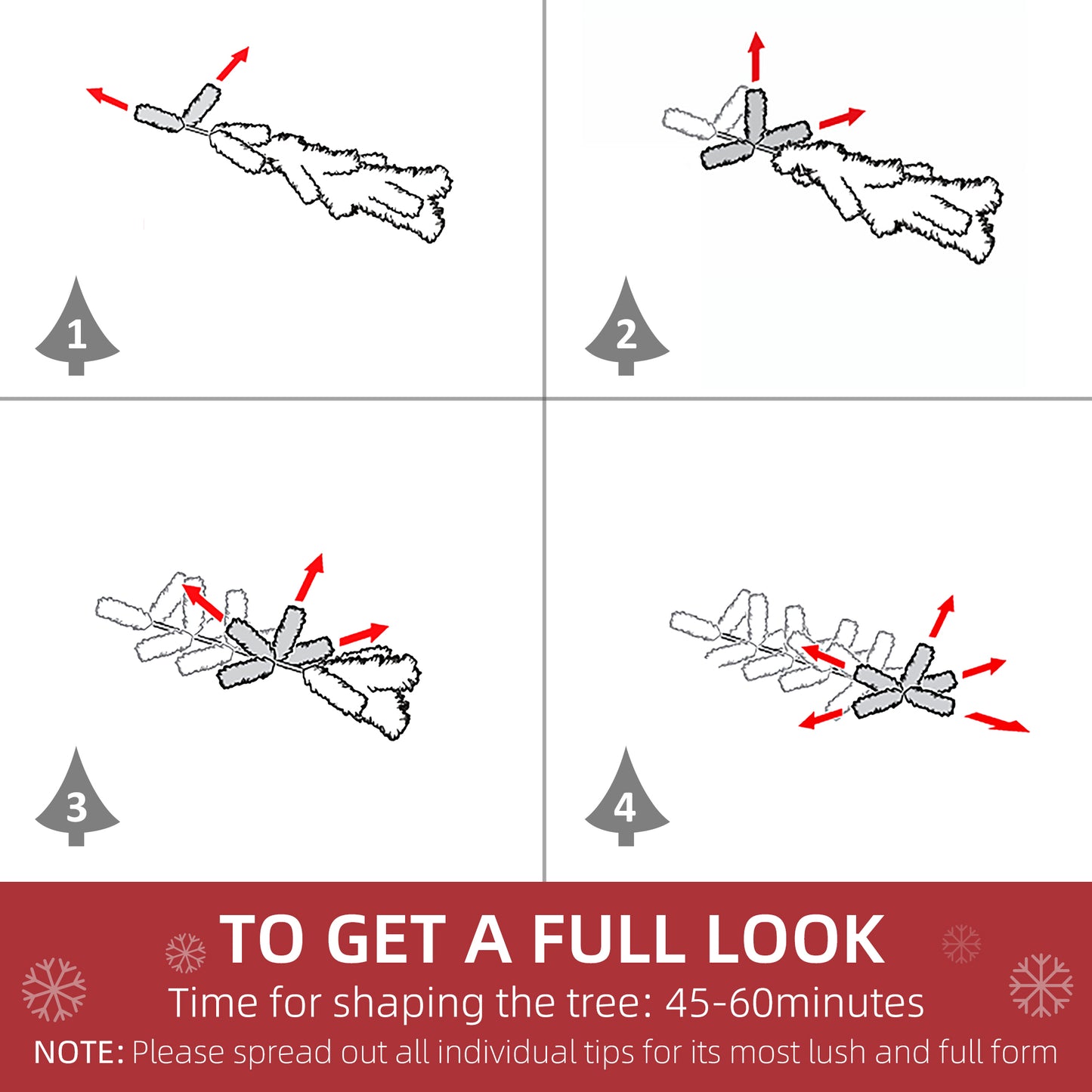 1

2

3

4

TO GET A FULL LOOK

Time for shaping the tree: 45-60minutes

NOTE: Please spread out all individual tips for its most lush and full form