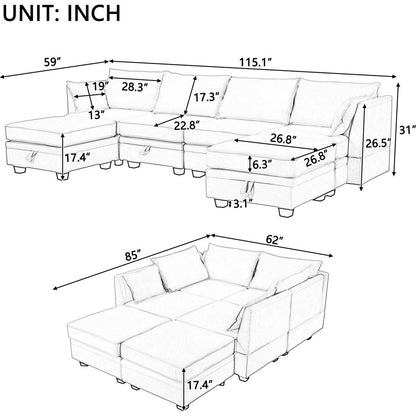 UNIT: INCH

59″

115.1″

19″

28.3″

17.3″

13″

22.8″

31″

26.8″

26.5″

17.4″

6.3″

26.8″

3.1″

85″

62″

17.4″