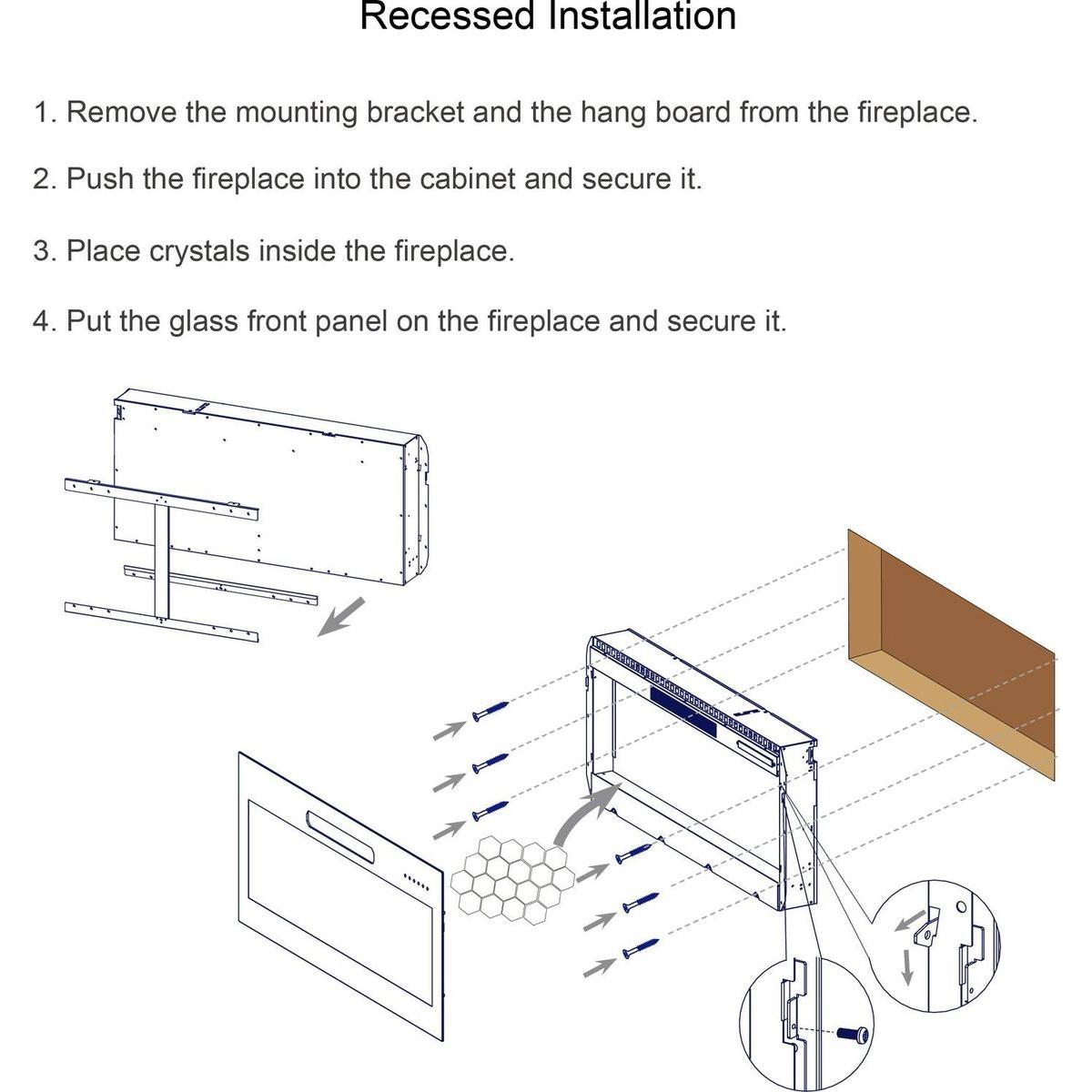 Recessed Installation

1. Remove the mounting bracket and the hang board from the fireplace.

2. Push the fireplace into the cabinet and secure it.

3. Place crystals inside the fireplace.

4. Put the glass front panel on the fireplace and secure it.