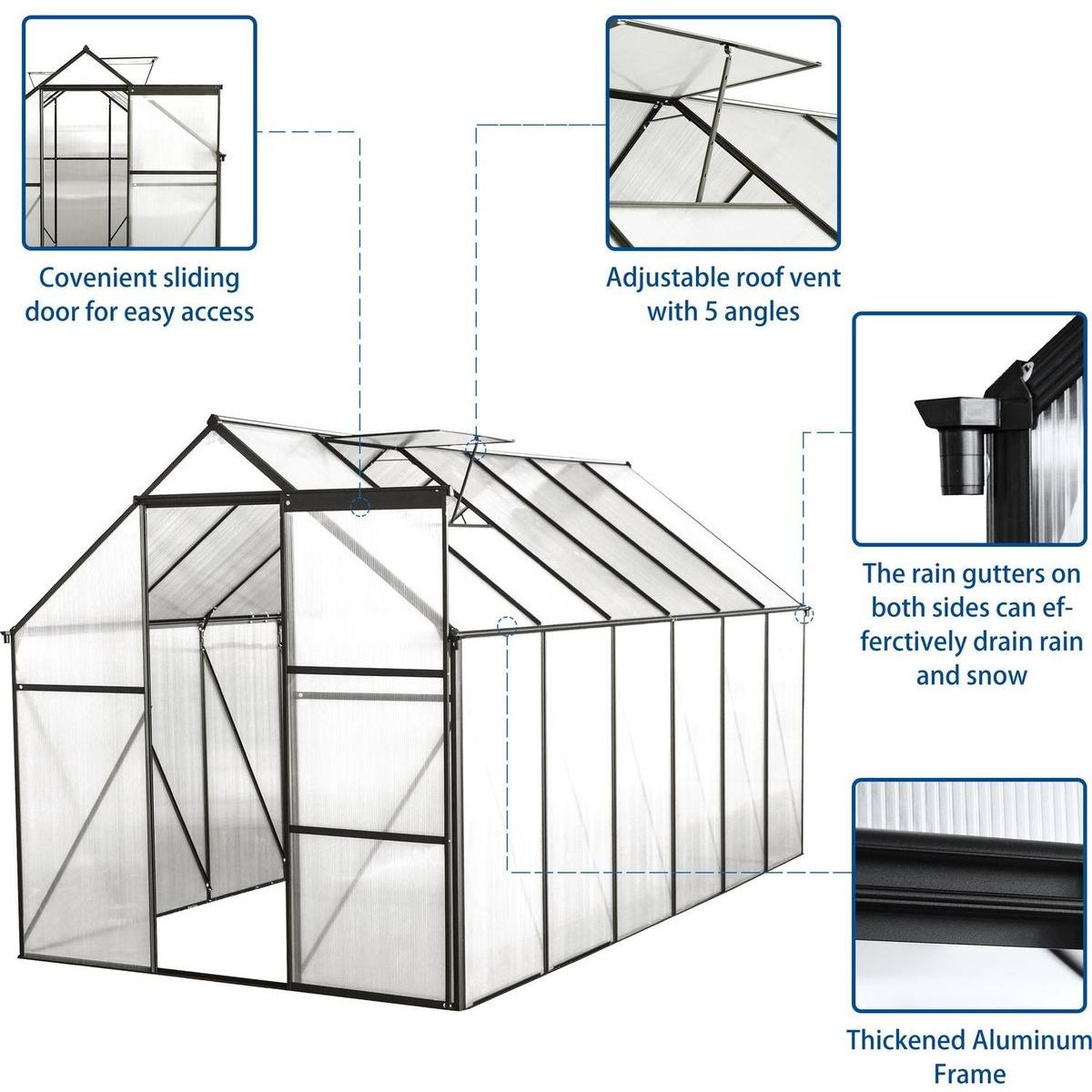 Covenient sliding door for easy access

Adjustable roof vent with 5 angles

The rain gutters on both sides can efferctively drain rain and snow

Thickened Aluminum Frame