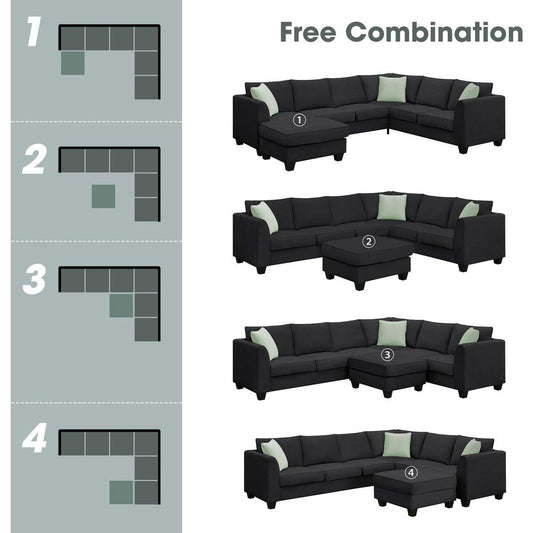 1

2

3

4

Free Combination

①

②

③

④