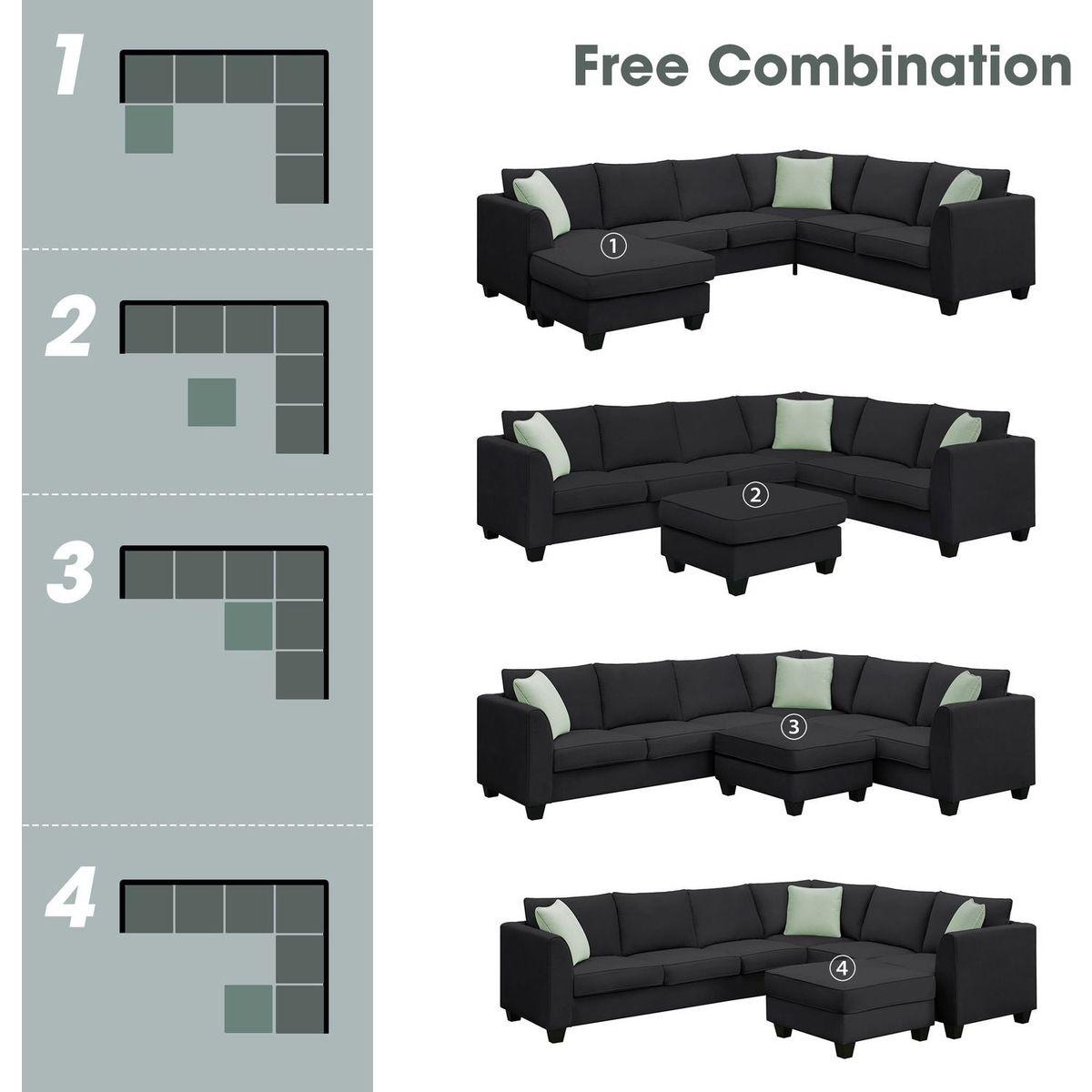 1

2

3

4

Free Combination

①

②

③

④