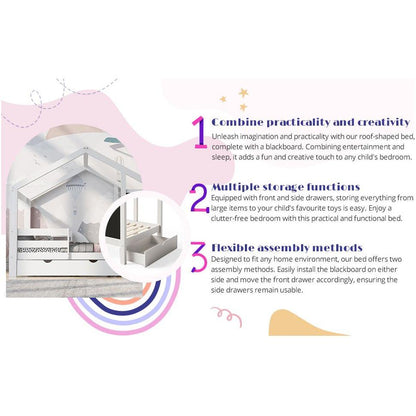 1 Combine practicality and creativity
Unleash imagination and practicality with our roof-shaped bed, complete with a blackboard. Combining entertainment and sleep, it adds a fun and creative touch to any child's bedroom.

2 Multiple storage functions
Equipped with front and side drawers, storing everything from large items to your child's favourite toys is easy. Enjoy a clutter-free bedroom with this practical and functional bed.

3 Flexible assembly methods
Designed to fit any home environment, our bed offers two assembly methods. Easily install the blackboard on either side and move the front drawer accordingly, ensuring the side drawers remain usable.