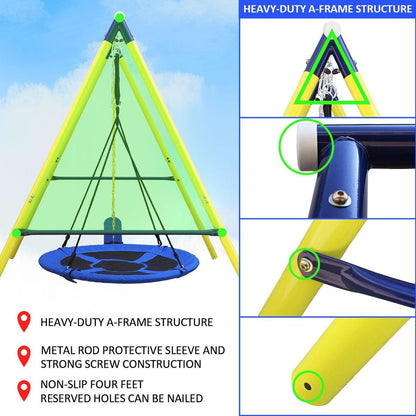 HEAVY-DUTY A-FRAME STRUCTURE

HEAVY-DUTY A-FRAME STRUCTURE

METAL ROD PROTECTIVE SLEEVE AND STRONG SCREW CONSTRUCTION

NON-SLIP FOUR FEET
RESERVED HOLES CAN BE NAILED