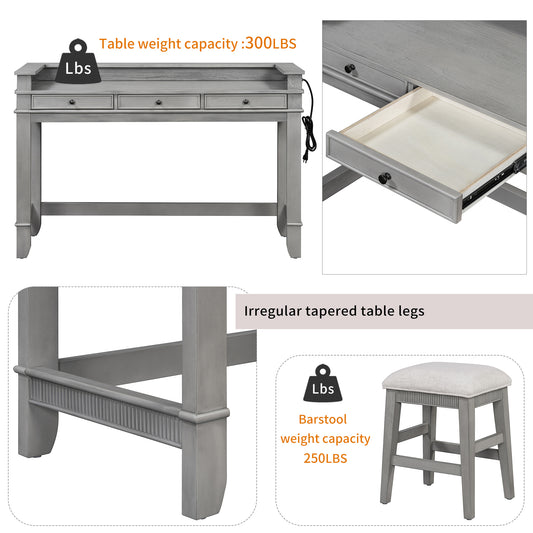 Lbs

Table weight capacity :300LBS

Irregular tapered table legs

Lbs

Barstool weight capacity 250LBS