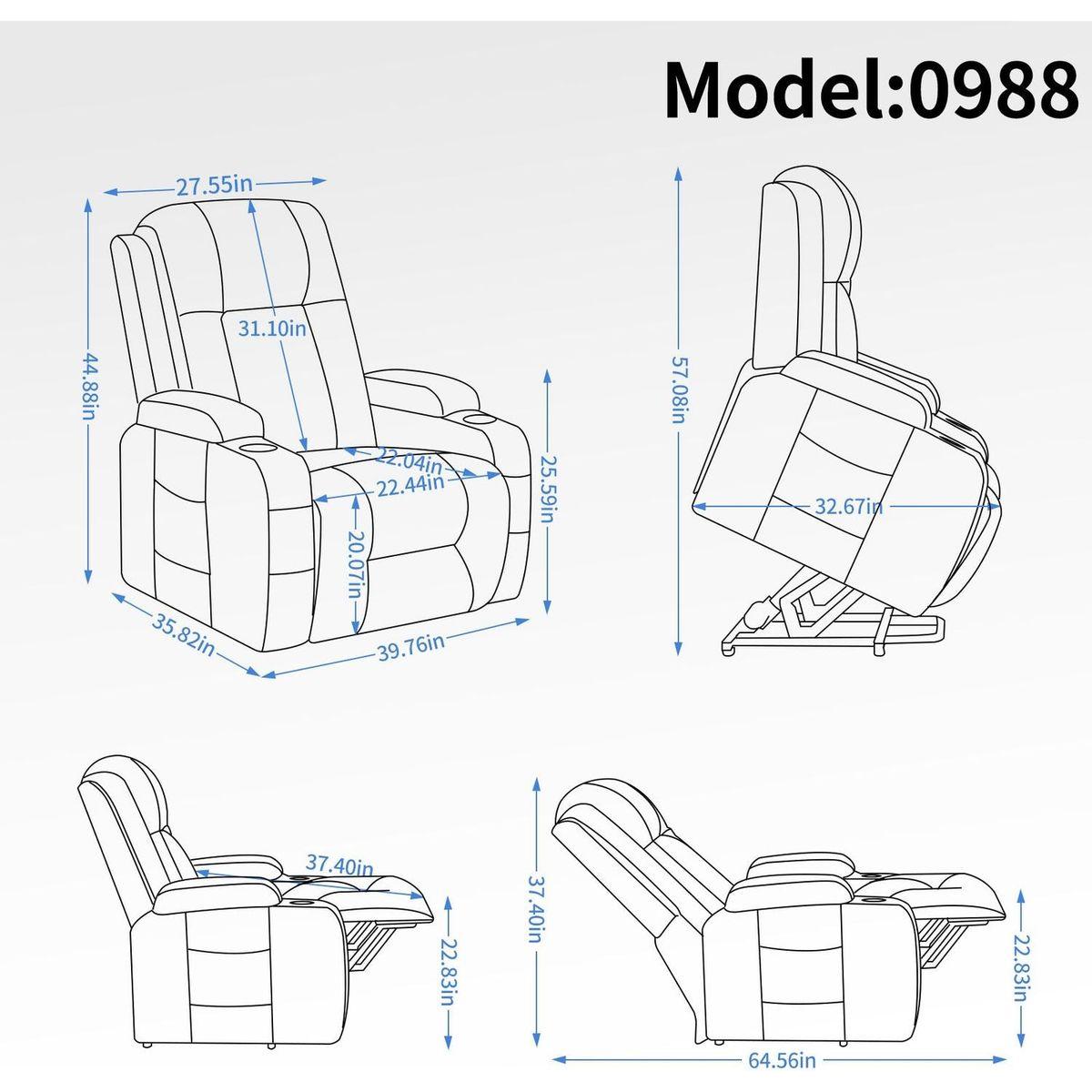 Model:0988

27.55in
31.10in
44.88in
22.04in
22.44in
25.59in
20.07in
35.82in
39.76in

57.08in
32.67in

37.40in
22.83in

37.40in
22.83in
64.56in