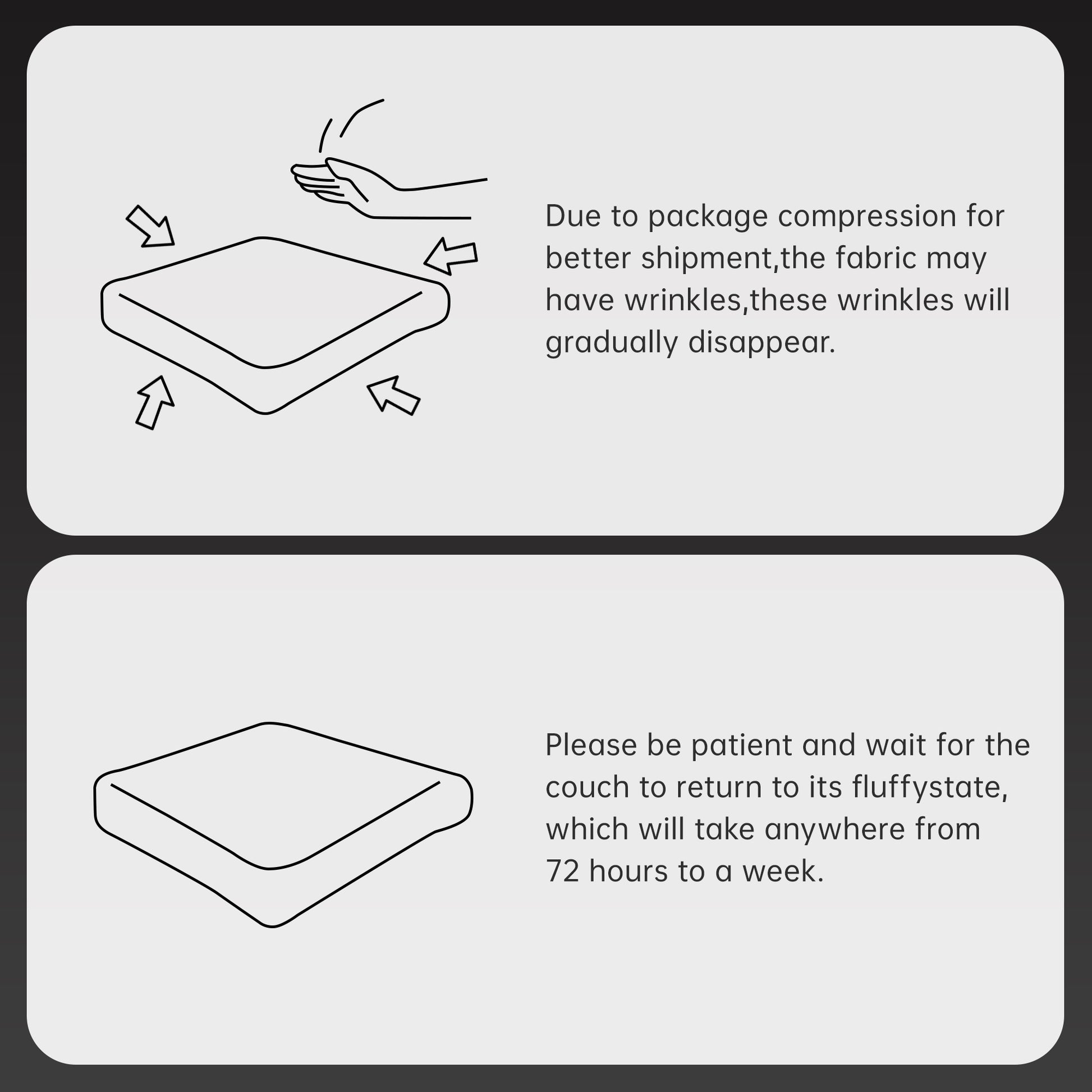 Due to package compression for better shipment,the fabric may have wrinkles,these wrinkles will gradually disappear.

Please be patient and wait for the couch to return to its fluffystate, which will take anywhere from 72 hours to a week.