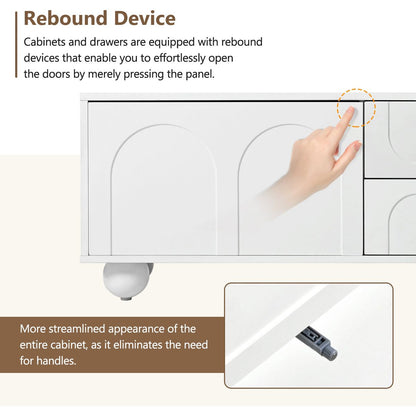 Rebound Device

Cabinets and drawers are equipped with rebound devices that enable you to effortlessly open the doors by merely pressing the panel.

More streamlined appearance of the entire cabinet, as it eliminates the need for handles.